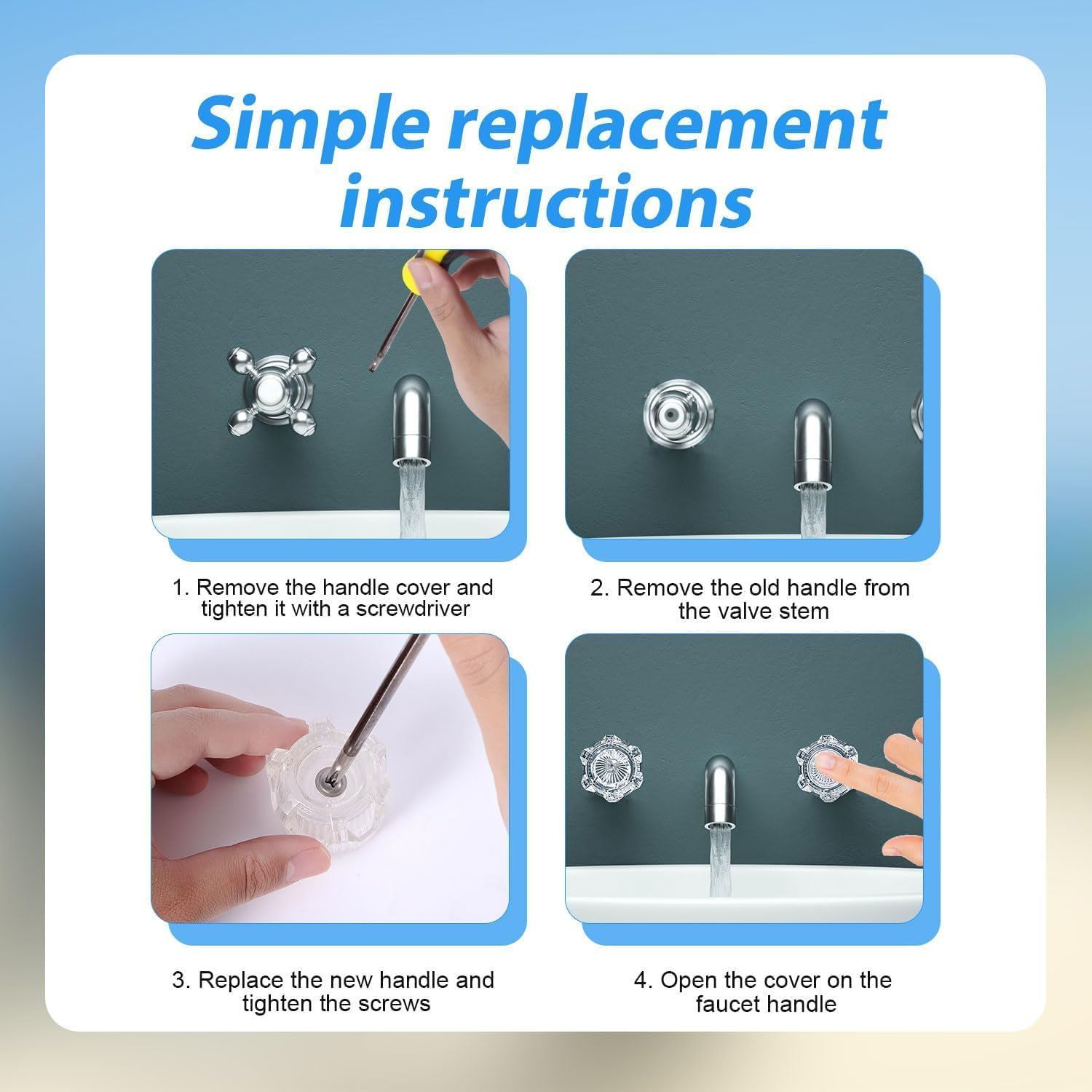 Simple replacement instructions

1. Remove the handle cover and tighten it with a screwdriver

2. Remove the old handle from the valve stem

3. Replace the new handle and tighten the screws

4. Open the cover on the faucet handle