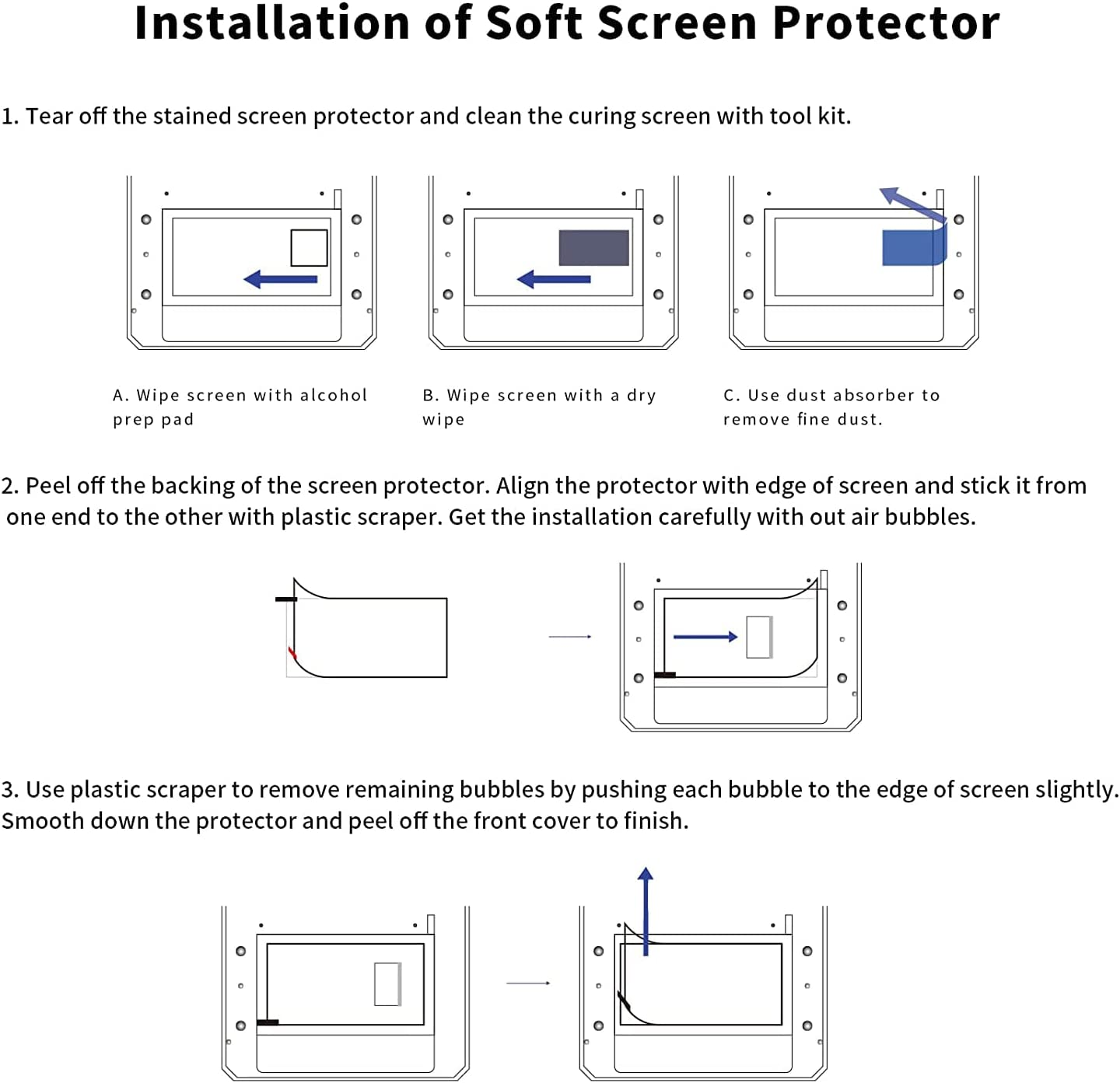 Installation of Soft Screen Protector

1. Tear off the stained screen protector and clean the curing screen with tool kit.

A. Wipe screen with alcohol prep pad

B. Wipe screen with a dry wipe

C. Use dust absorber to remove fine dust.

2. Peel off the backing of the screen protector. Align the protector with edge of screen and stick it from one end to the other with plastic scraper. Get the installation carefully with out air bubbles.

3. Use plastic scraper to remove remaining bubbles by pushing each bubble to the edge of screen slightly. Smooth down the protector and peel off the front cover to finish.