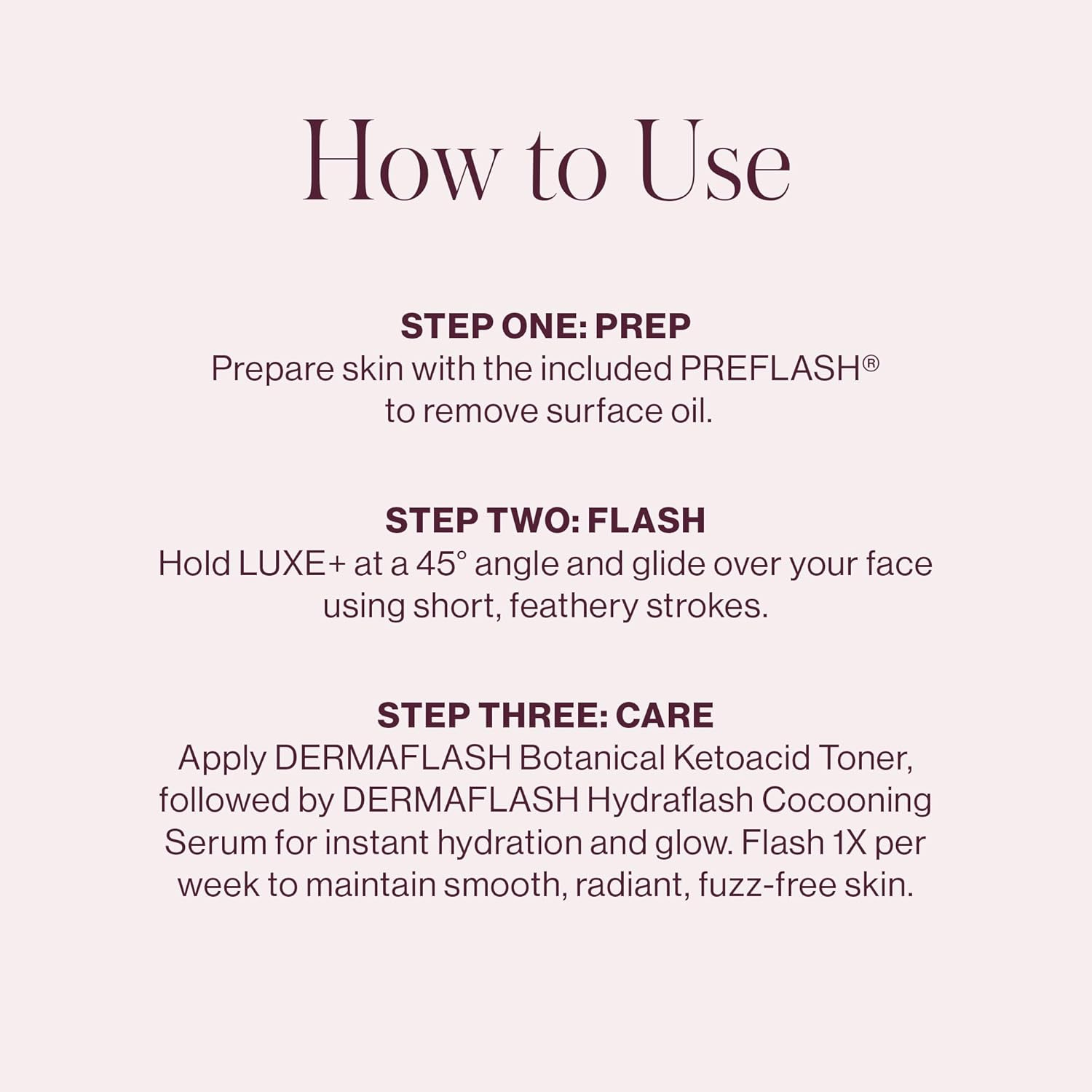 How to Use

STEP ONE: PREP
Prepare skin with the included PREFLASH® to remove surface oil.

STEP TWO: FLASH
Hold LUXE+ at a 45° angle and glide over your face using short, feathery strokes.

STEP THREE: CARE
Apply DERMAFLASH Botanical Ketoacid Toner, followed by DERMAFLASH Hydraflash Cocooning Serum for instant hydration and glow. Flash 1X per week to maintain smooth, radiant, fuzz-free skin.