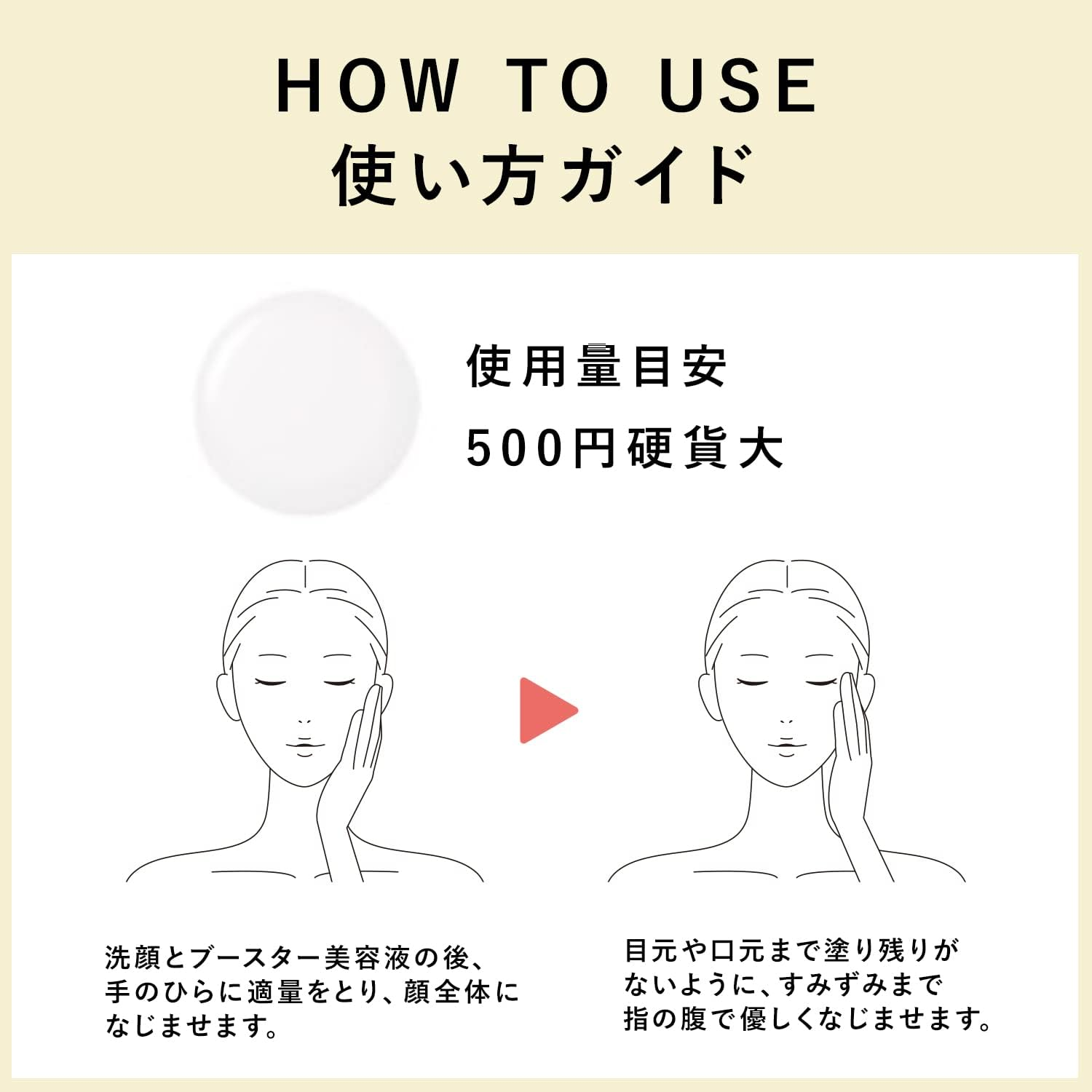 HOW TO USE
使い方ガイド

使用量目安
500円硬貨大

洗顔とブースター美容液の後、手のひらに適量をとり、顔全体になじませます。

目元や口元まで塗り残りがないように、すみずみまで指の腹で優しくなじませます。