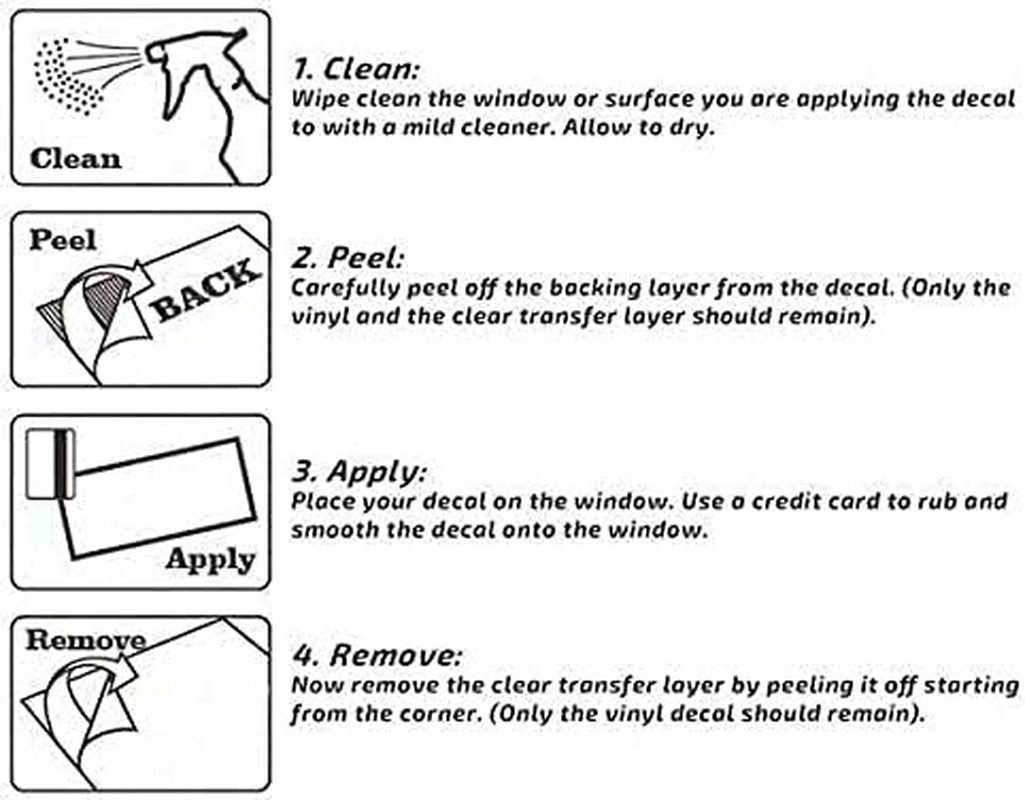 Clean

1. Clean:
Wipe clean the window or surface you are applying the decal to with a mild cleaner. Allow to dry.

Peel

BACK

2. Peel:
Carefully peel off the backing layer from the decal. (Only the vinyl and the clear transfer layer should remain).

Apply

3. Apply:
Place your decal on the window. Use a credit card to rub and smooth the decal onto the window.

Remove

4. Remove:
Now remove the clear transfer layer by peeling it off starting from the corner. (Only the vinyl decal should remain).