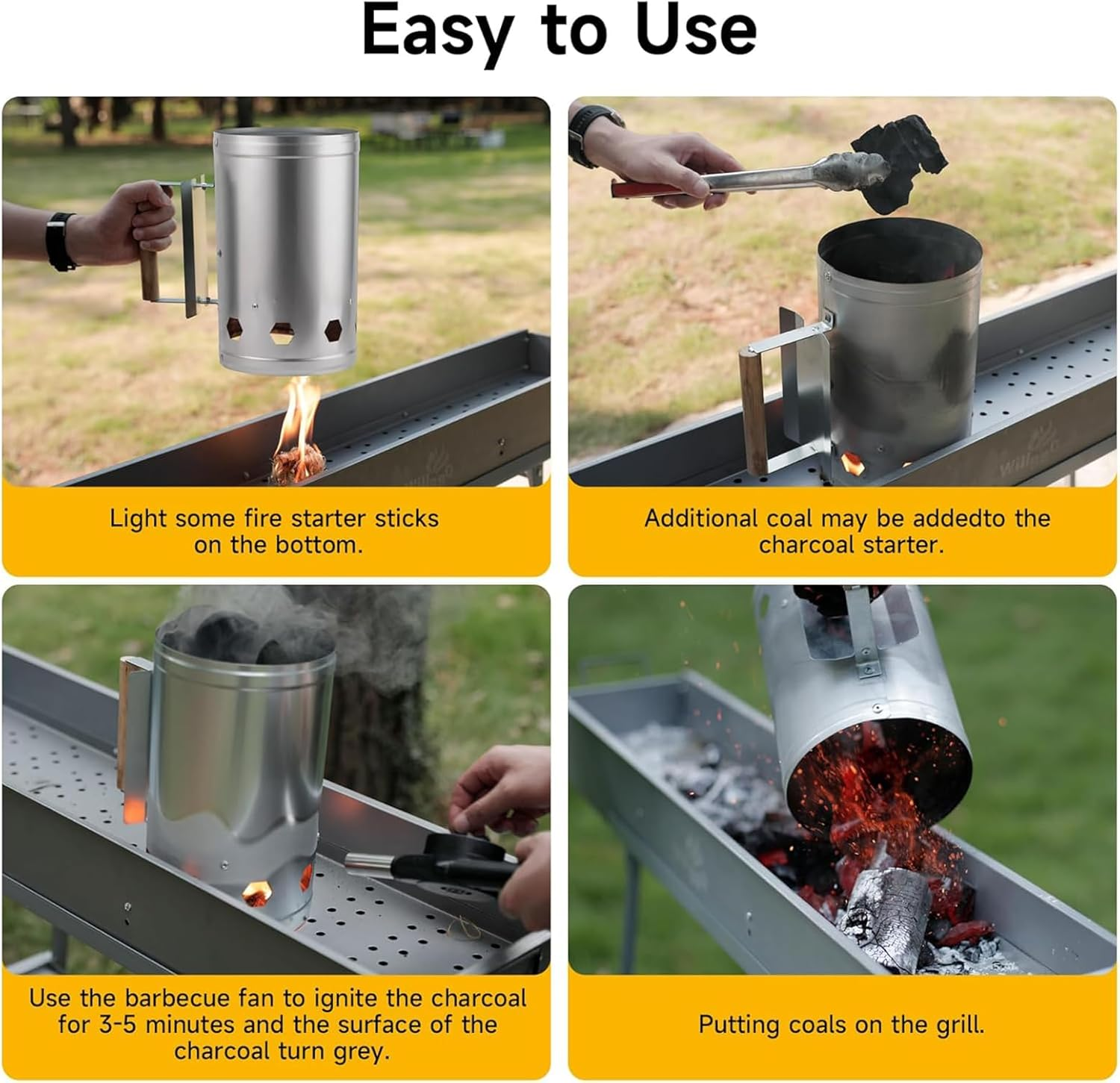 Easy to Use

Light some fire starter sticks on the bottom.

Additional coal may be addedto the charcoal starter.

Use the barbecue fan to ignite the charcoal for 3-5 minutes and the surface of the charcoal turn grey.

Putting coals on the grill.