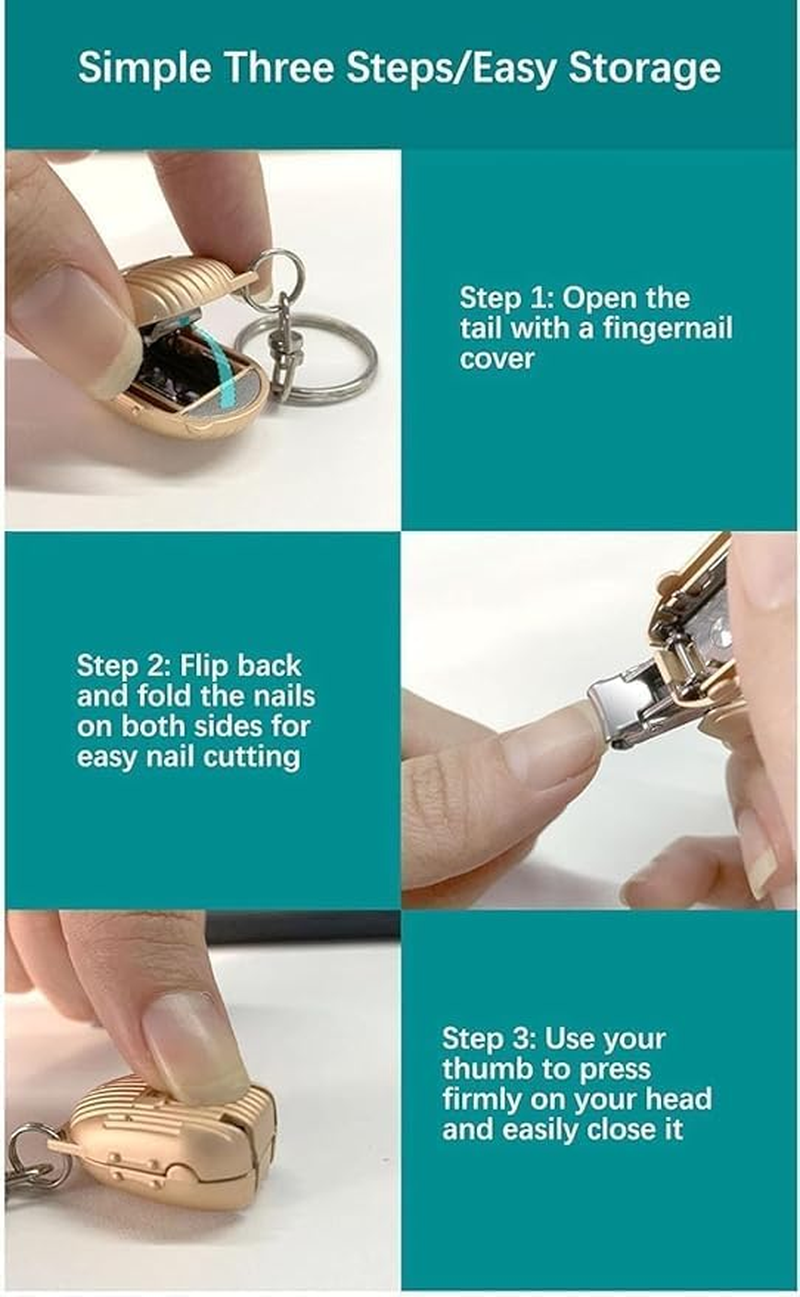 Simple Three Steps/Easy Storage

Step 1: Open the tail with a fingernail cover

Step 2: Flip back and fold the nails on both sides for easy nail cutting

Step 3: Use your thumb to press firmly on your head and easily close it