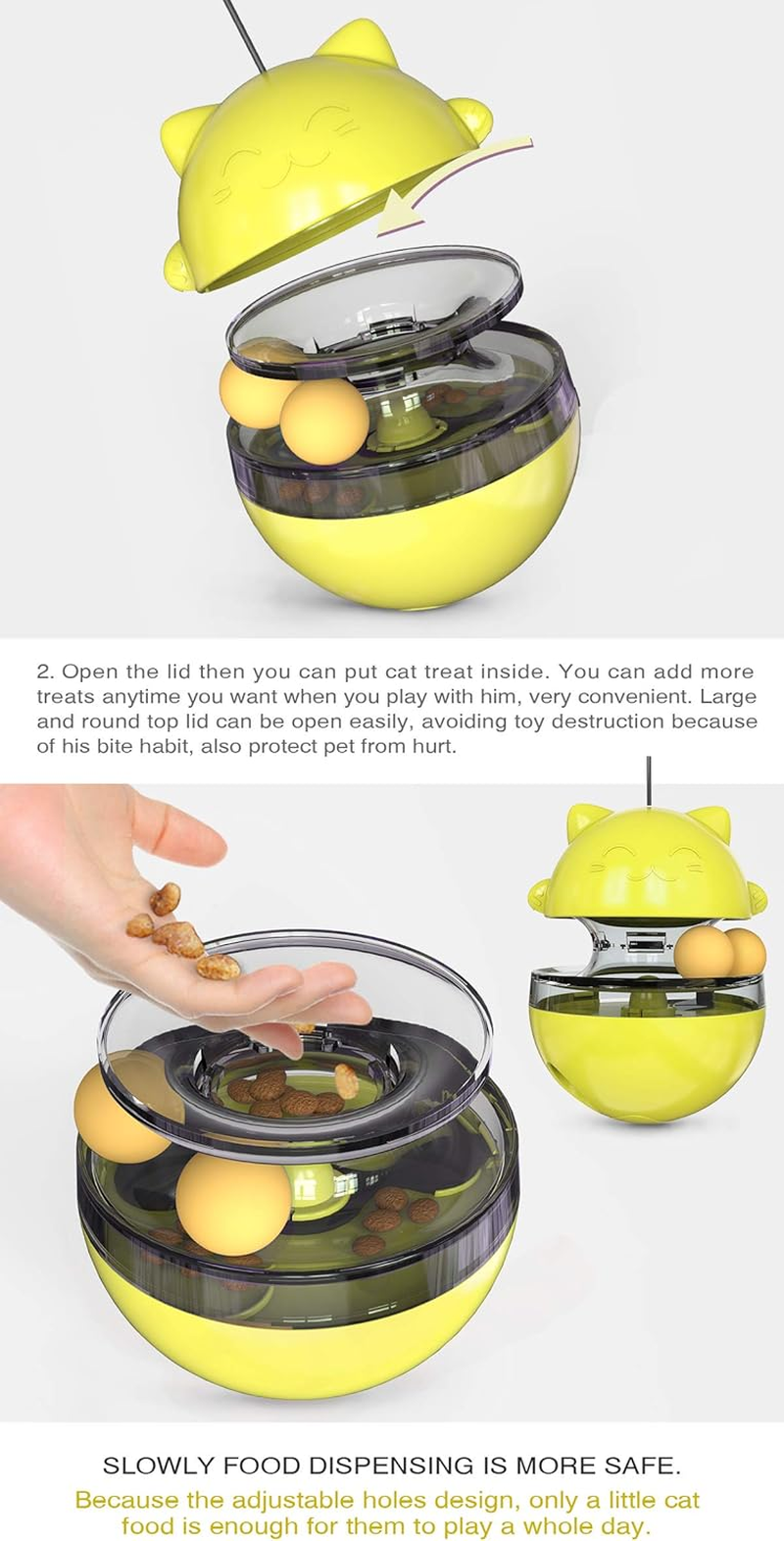 2. Open the lid then you can put cat treat inside. You can add more treats anytime you want when you play with him, very convenient. Large and round top lid can be open easily, avoiding toy destruction because of his bite habit, also protect pet from hurt.

SLOWLY FOOD DISPENSING IS MORE SAFE.

Because the adjustable holes design, only a little cat food is enough for them to play a whole day.