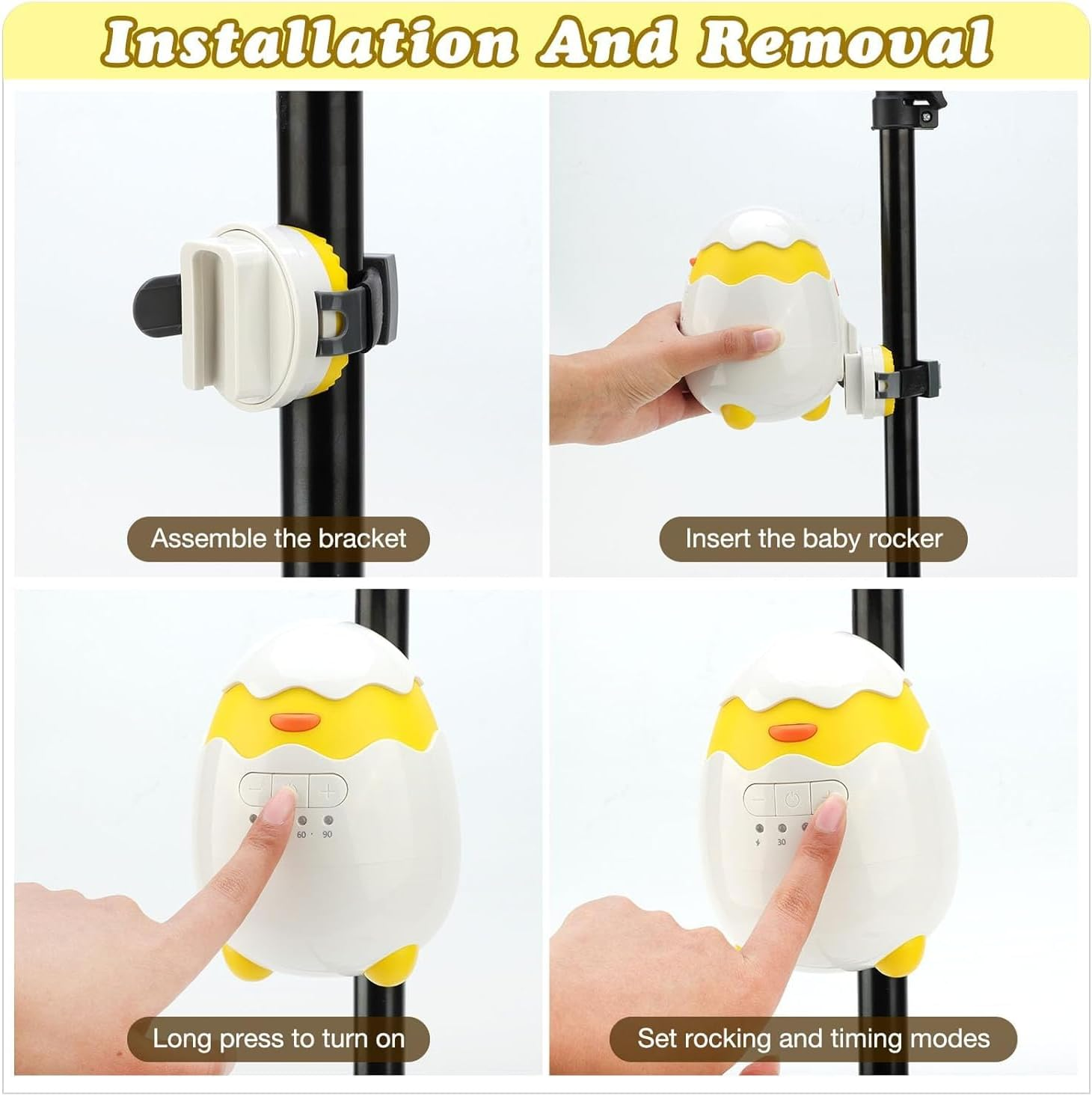 Installation And Removal

Assemble the bracket

Insert the baby rocker

60 90

Long press to turn on

30

Set rocking and timing modes