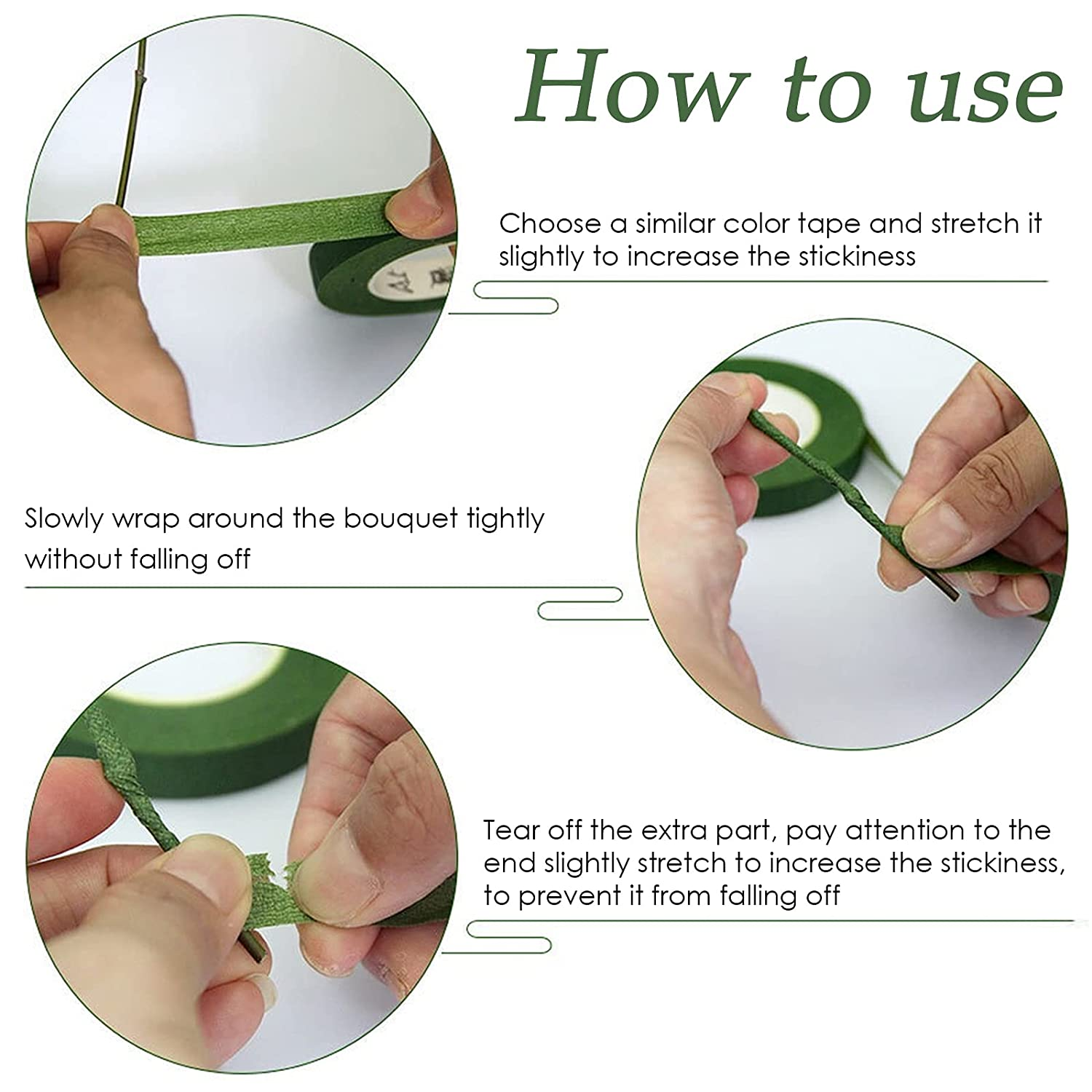 How to use

Choose a similar color tape and stretch it slightly to increase the stickiness

Slowly wrap around the bouquet tightly without falling off

Tear off the extra part, pay attention to the end slightly stretch to increase the stickiness, to prevent it from falling off