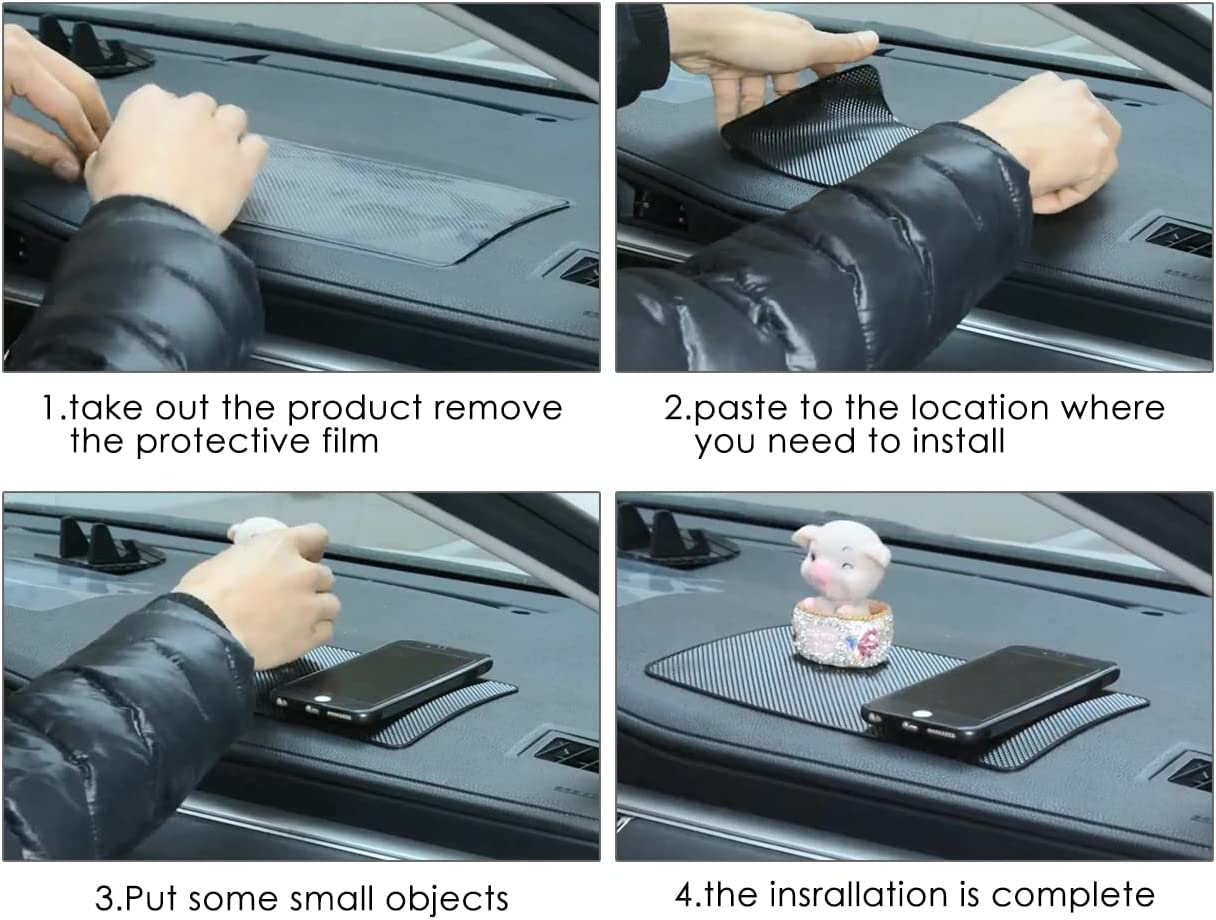 1.take out the product remove the protective film

2.paste to the location where you need to install

3.Put some small objects

4.the insrallation is complete