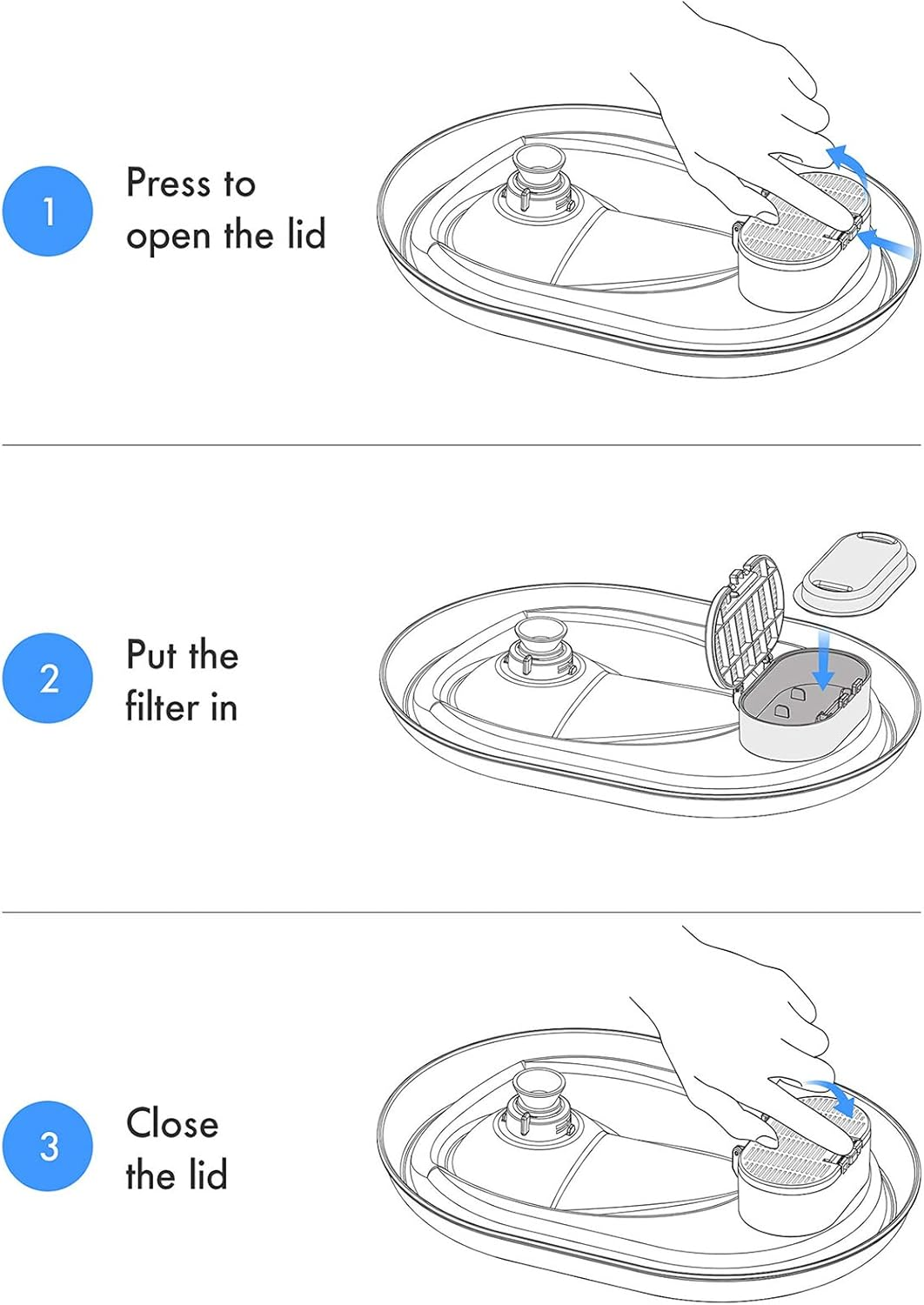 1
Press to open the lid

2
Put the filter in

3
Close the lid