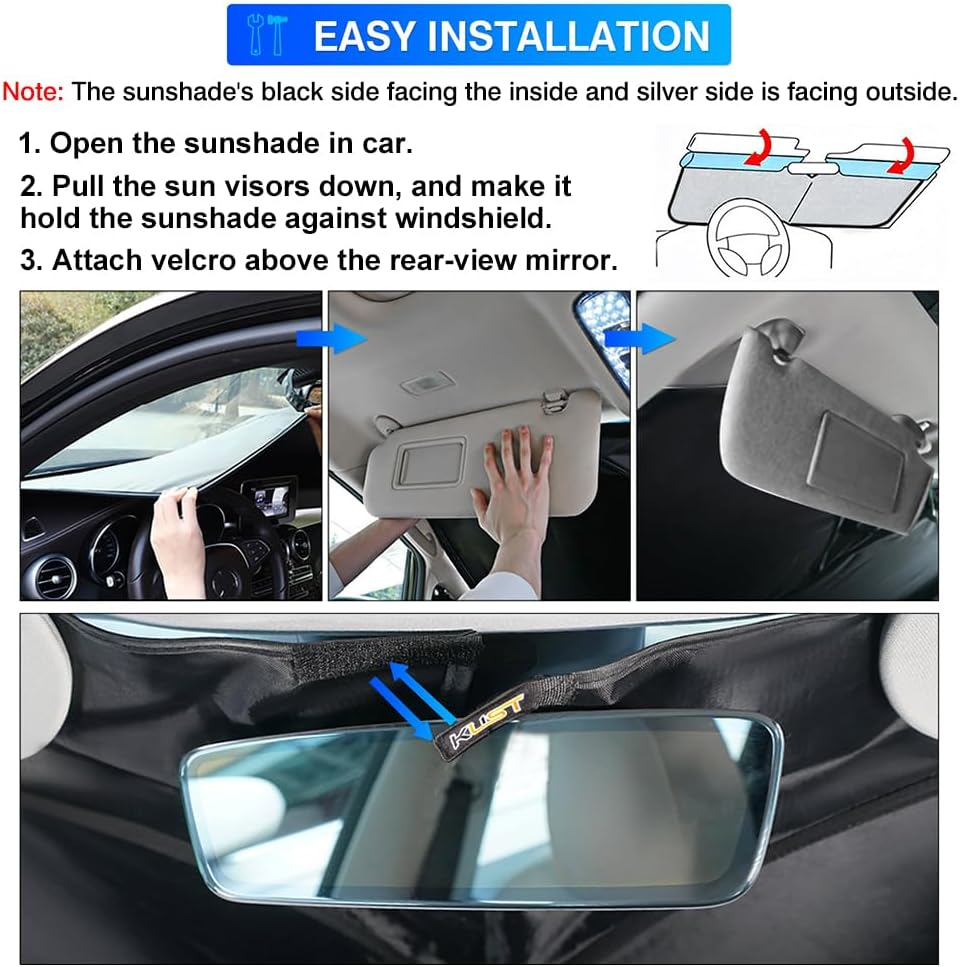 EASY INSTALLATION

Note: The sunshade's black side facing the inside and silver side is facing outside.

1. Open the sunshade in car.

2. Pull the sun visors down, and make it hold the sunshade against windshield.

3. Attach velcro above the rear-view mirror.

KUST