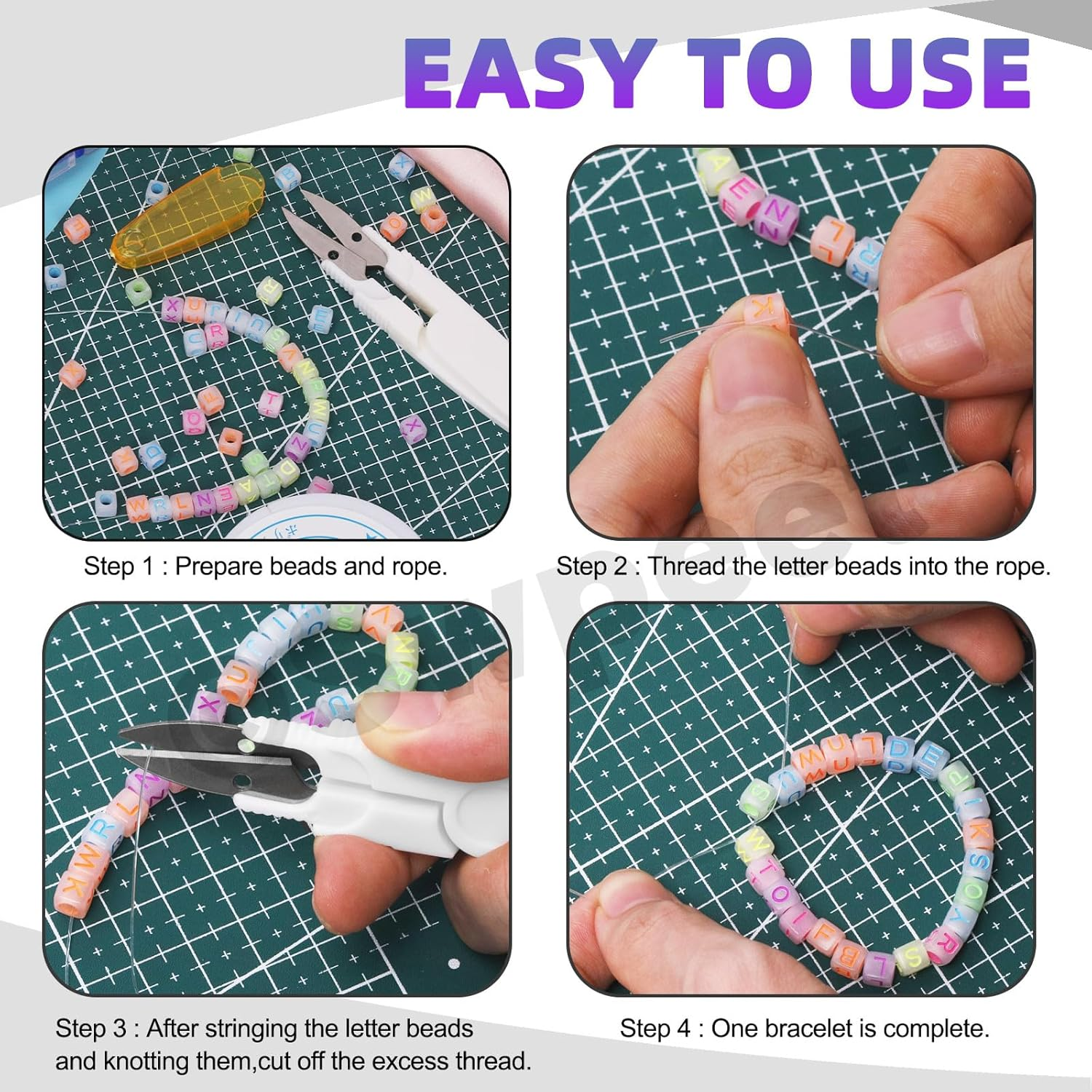 EASY TO USE

Step 1 : Prepare beads and rope.

Step 2 : Thread the letter beads into the rope.

Step 3 : After stringing the letter beads and knotting them,cut off the excess thread.

Step 4 : One bracelet is complete.