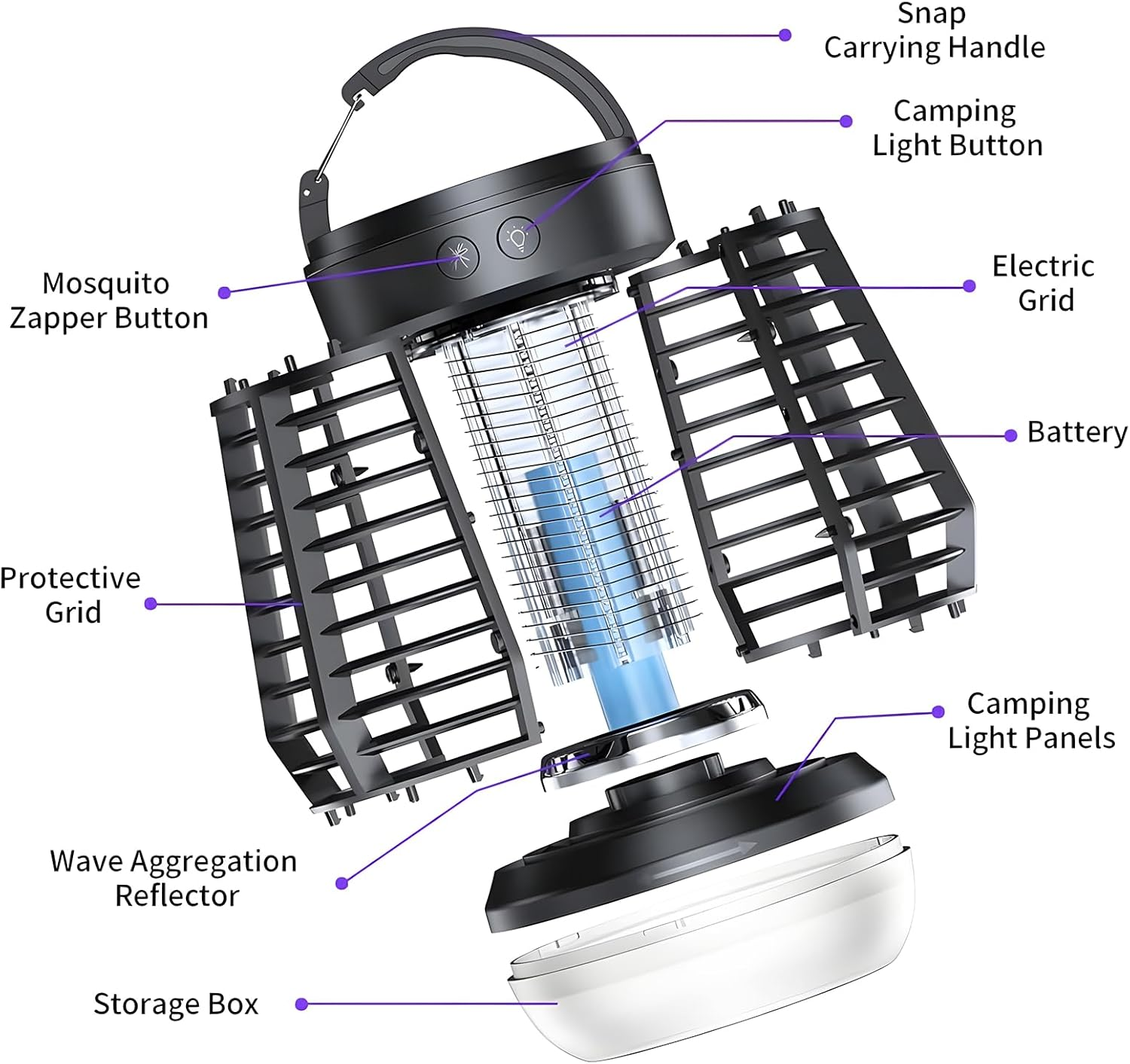 Snap Carrying Handle

Camping Light Button

Mosquito Zapper Button

Electric Grid

Battery

Protective Grid

Camping Light Panels

Wave Aggregation Reflector

Storage Box