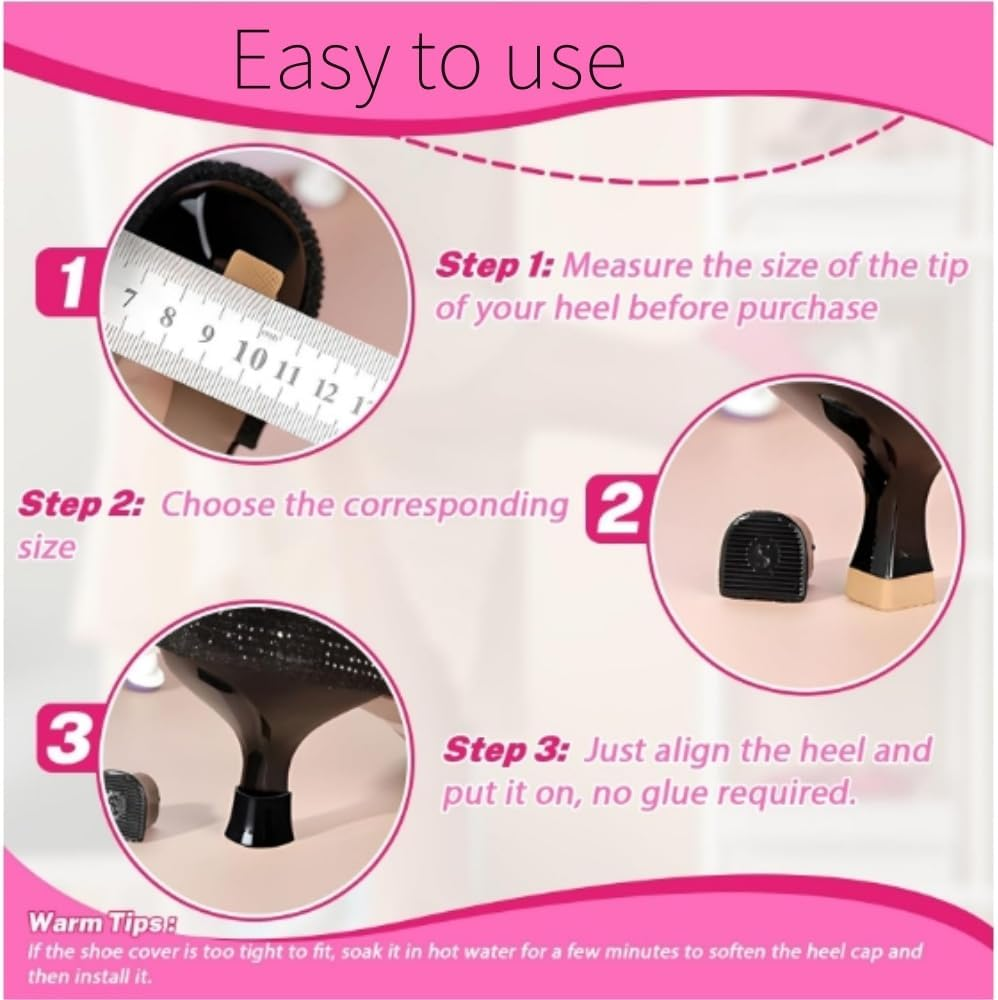 Easy to use

1

7 8 9 10 11 12 1

Step 1: Measure the size of the tip of your heel before purchase

Step 2: Choose the corresponding size

2

3

Step 3: Just align the heel and put it on, no glue required.

Warm Tips:
If the shoe cover is too tight to fit, soak it in hot water for a few minutes to soften the heel cap and then install it.