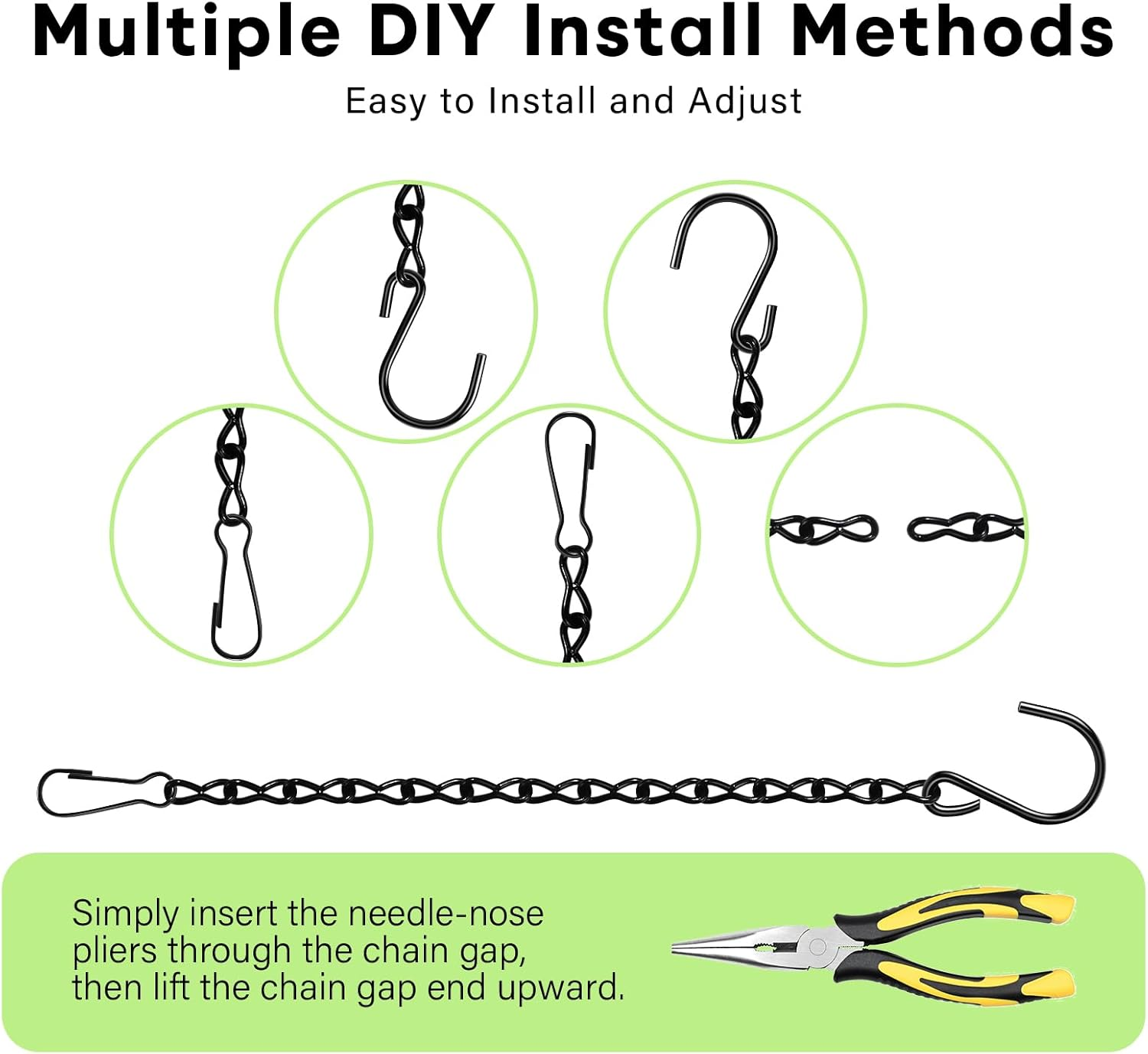 Multiple DIY Install Methods

Easy to Install and Adjust

Simply insert the needle-nose pliers through the chain gap, then lift the chain gap end upward.