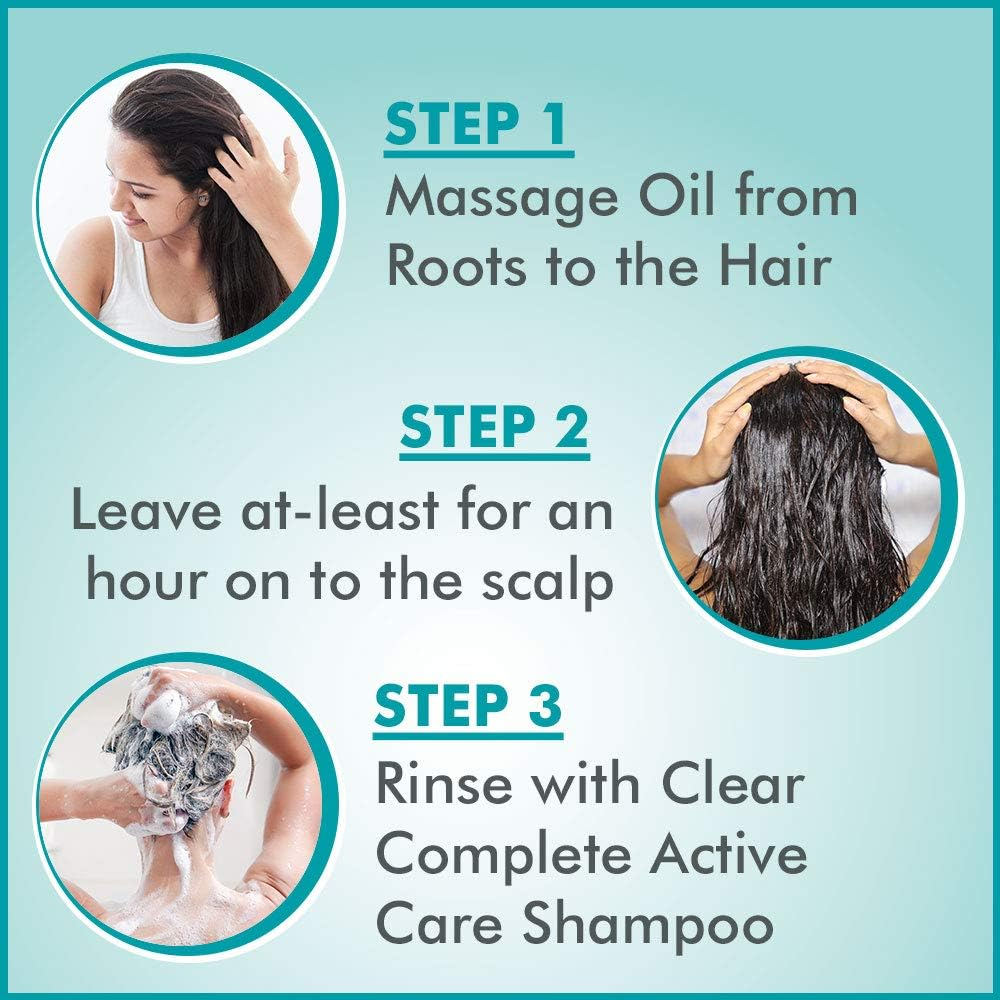 STEP 1
Massage Oil from Roots to the Hair

STEP 2
Leave at-least for an hour on to the scalp

STEP 3
Rinse with Clear Complete Active Care Shampoo