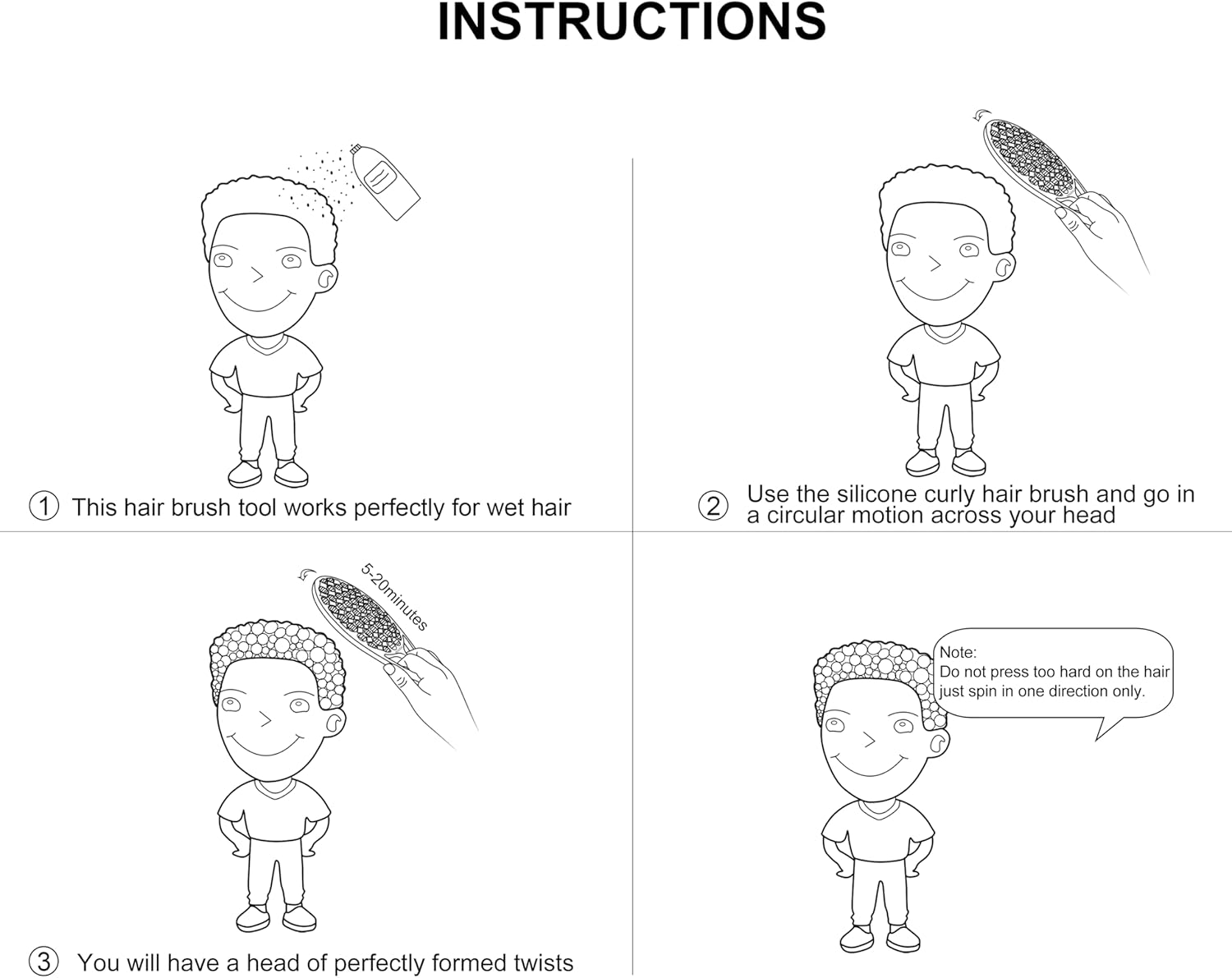 INSTRUCTIONS

① This hair brush tool works perfectly for wet hair

② Use the silicone curly hair brush and go in a circular motion across your head

5-20minutes

③ You will have a head of perfectly formed twists

Note:
Do not press too hard on the hair just spin in one direction only.