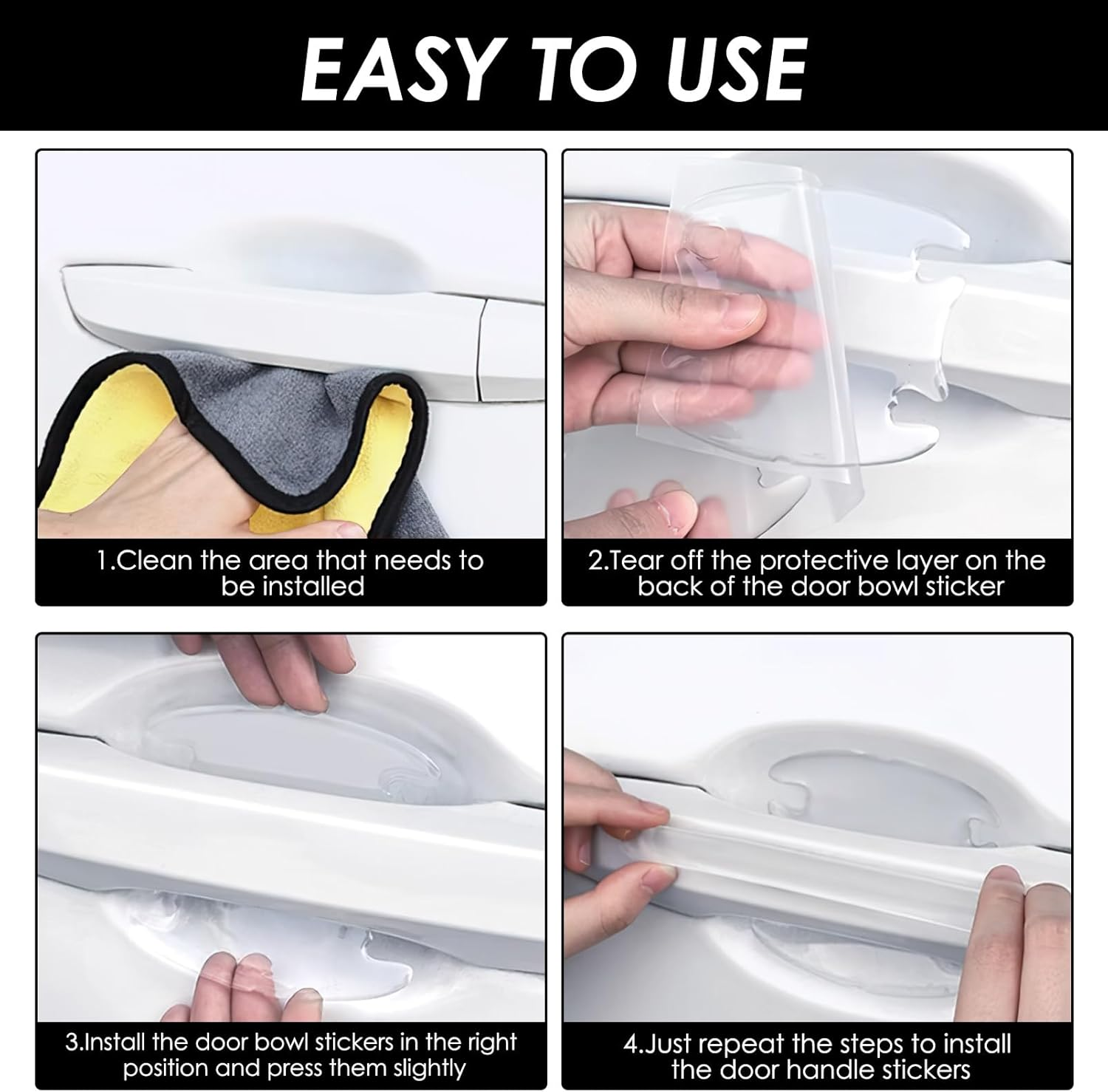 EASY TO USE

1.Clean the area that needs to be installed

2.Tear off the protective layer on the back of the door bowl sticker

3.Install the door bowl stickers in the right position and press them slightly

4.Just repeat the steps to install the door handle stickers