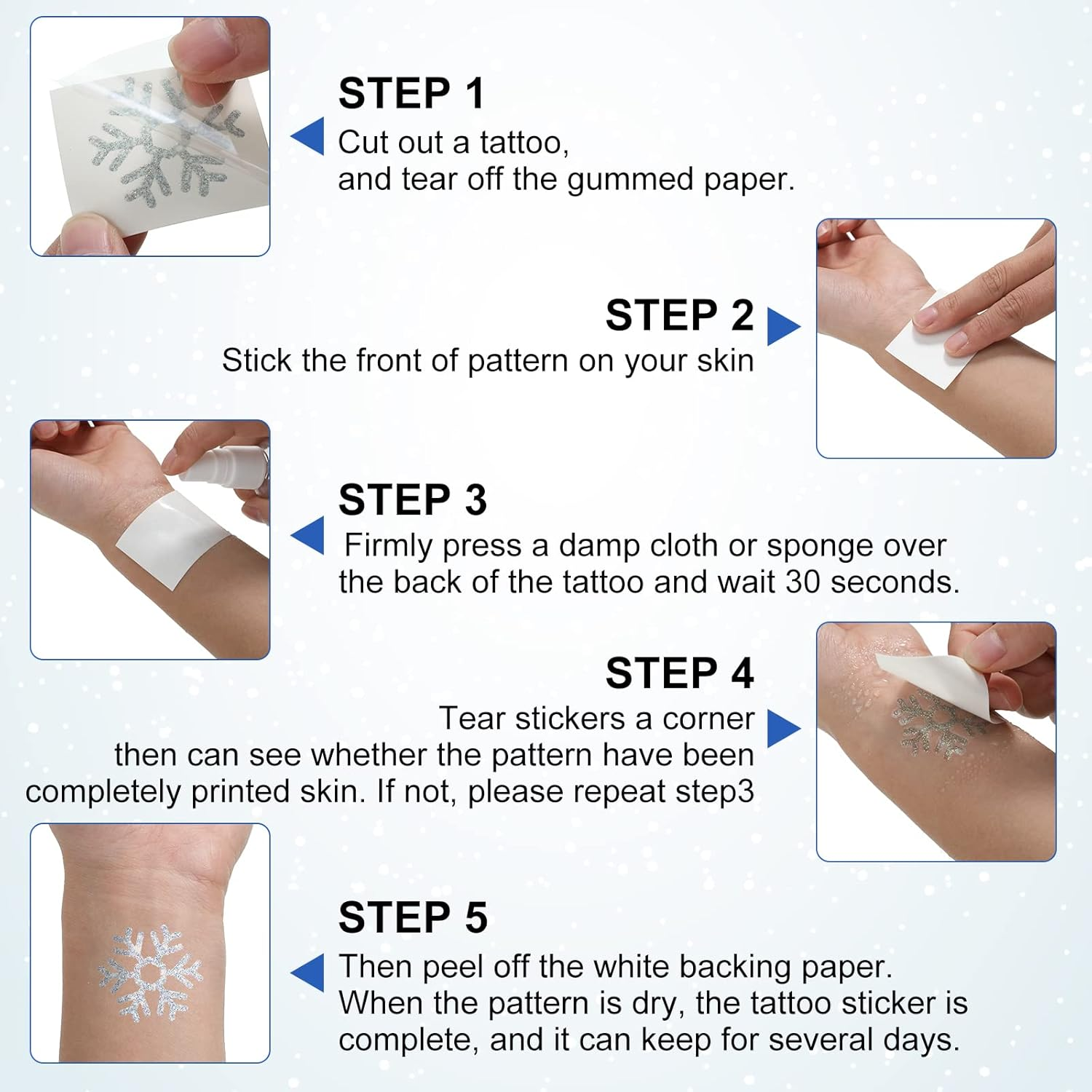 STEP 1
Cut out a tattoo,
and tear off the gummed paper.

STEP 2
Stick the front of pattern on your skin

STEP 3
Firmly press a damp cloth or sponge over the back of the tattoo and wait 30 seconds.

STEP 4
Tear stickers a corner
then can see whether the pattern have been completely printed skin. If not, please repeat step3

STEP 5
Then peel off the white backing paper.
When the pattern is dry, the tattoo sticker is complete, and it can keep for several days.