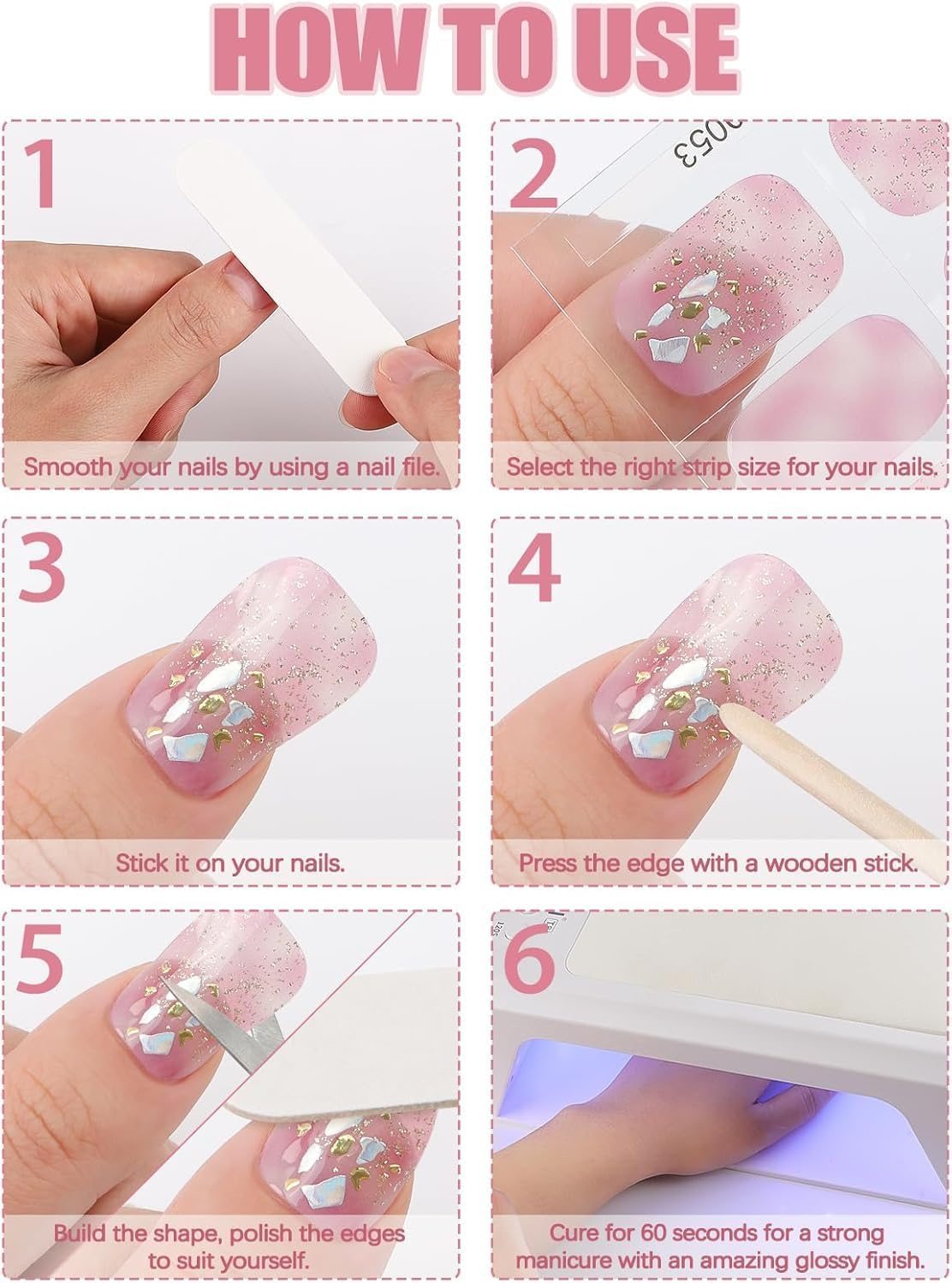 HOW TO USE

1

Smooth your nails by using a nail file.

2

053

Select the right strip size for your nails.

3

Stick it on your nails.

4

Press the edge with a wooden stick.

5

Build the shape, polish the edges to suit yourself.

6

Cure for 60 seconds for a strong manicure with an amazing glossy finish.