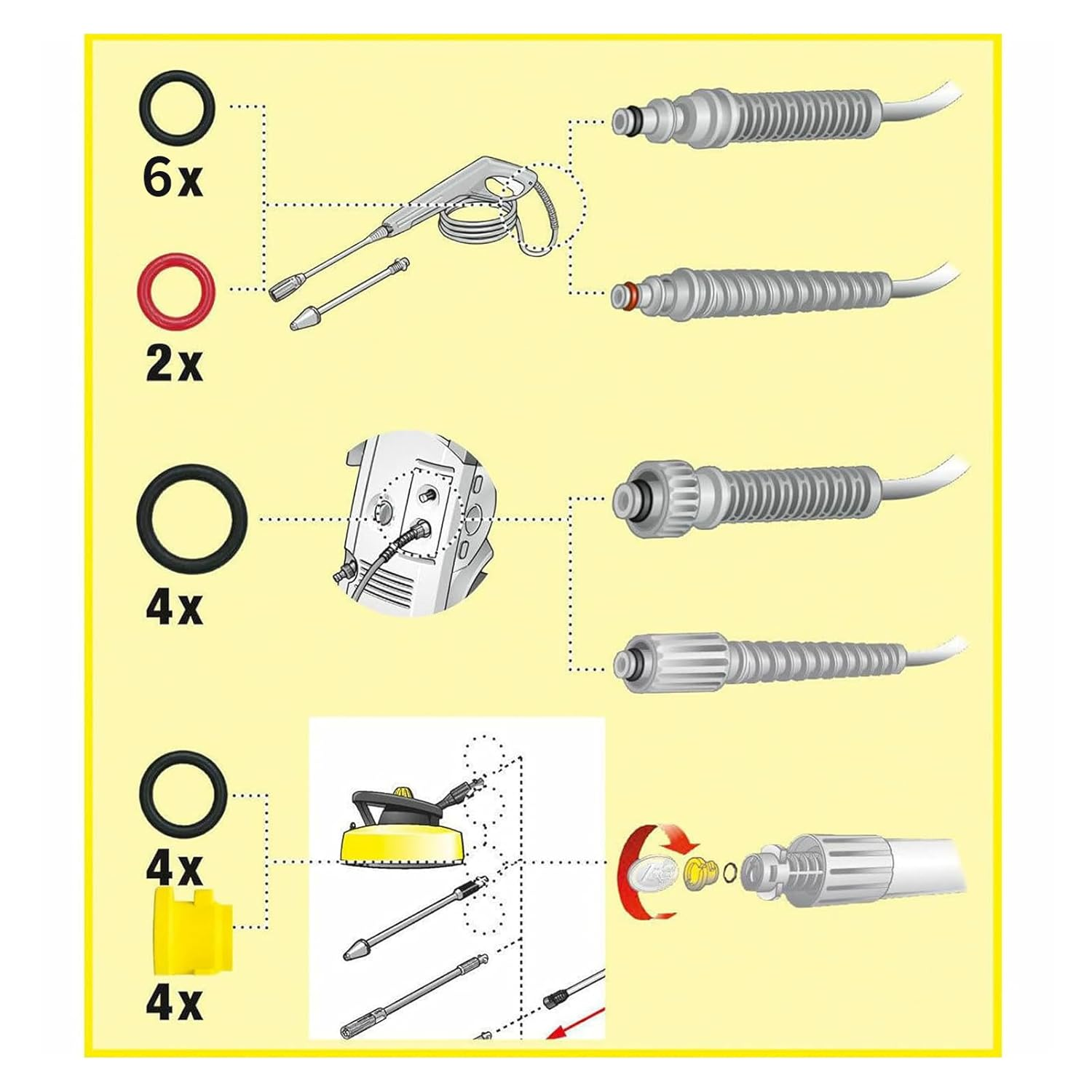 6x

2x

4x

4x

4x