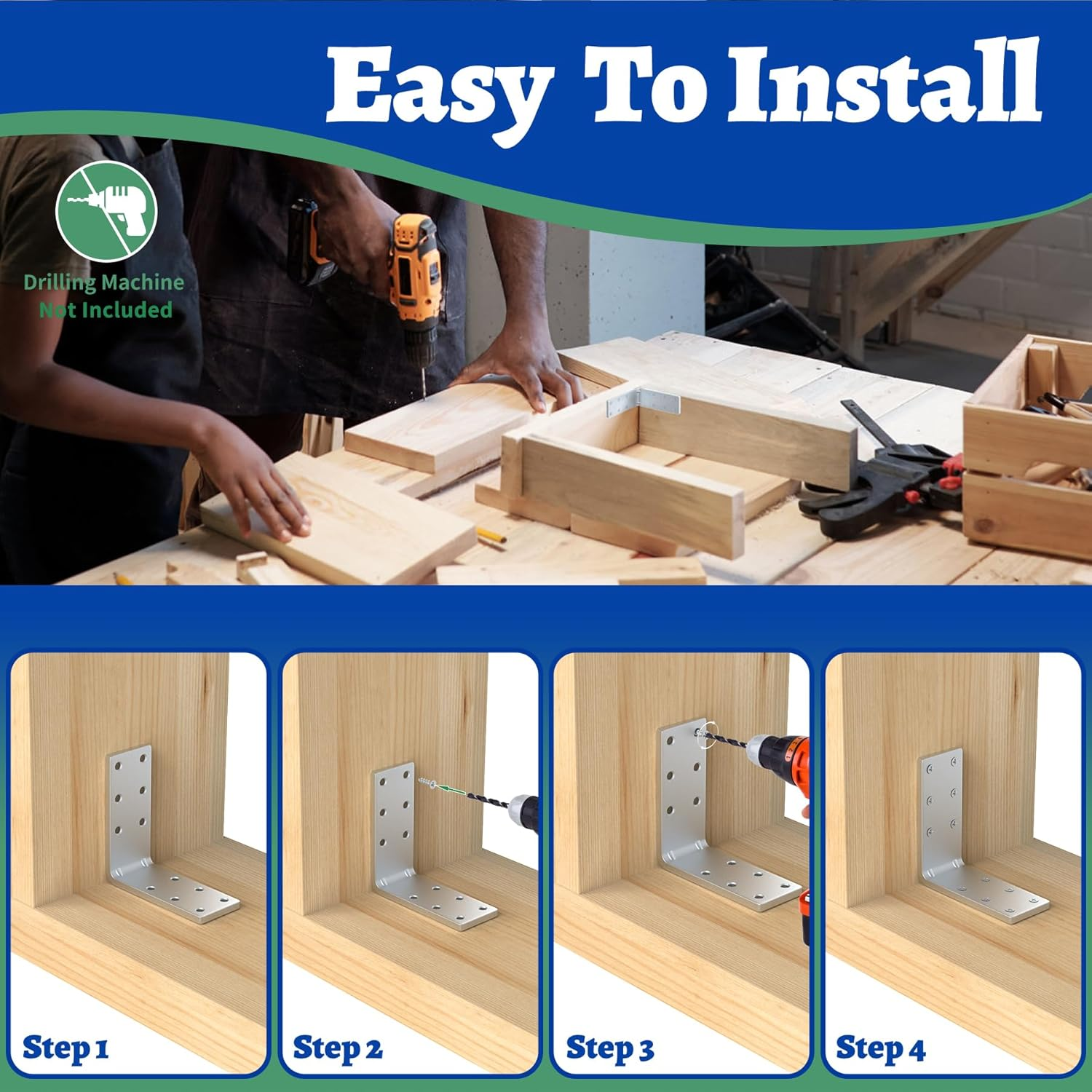 Easy To Install

Drilling Machine Not Included

Step 1

Step 2

Step 3

Step 4