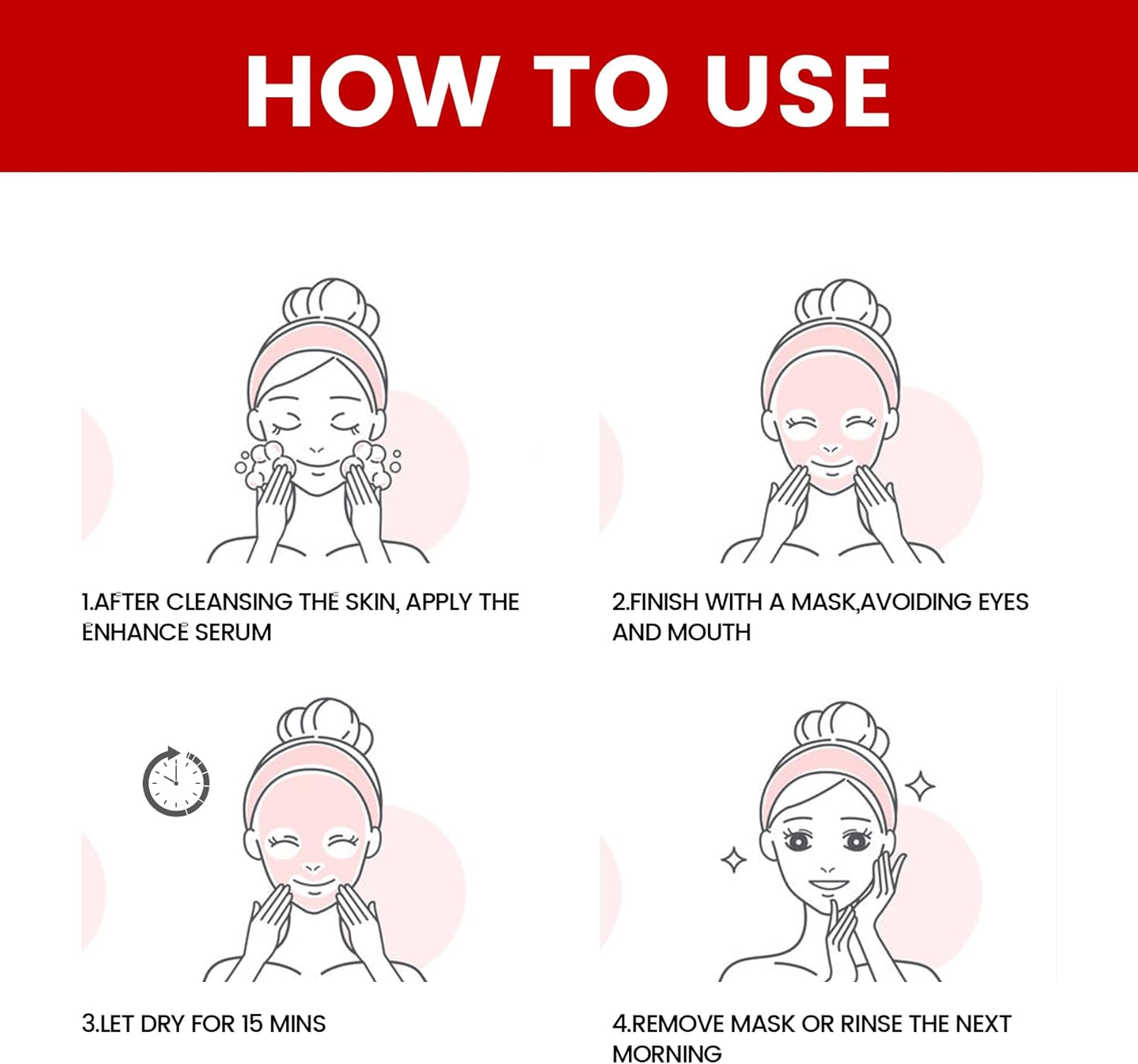 HOW TO USE

1.AFTER CLEANSING THE SKIN, APPLY THE ENHANCE SERUM

2.FINISH WITH A MASK,AVOIDING EYES AND MOUTH

3.LET DRY FOR 15 MINS

4.REMOVE MASK OR RINSE THE NEXT MORNING