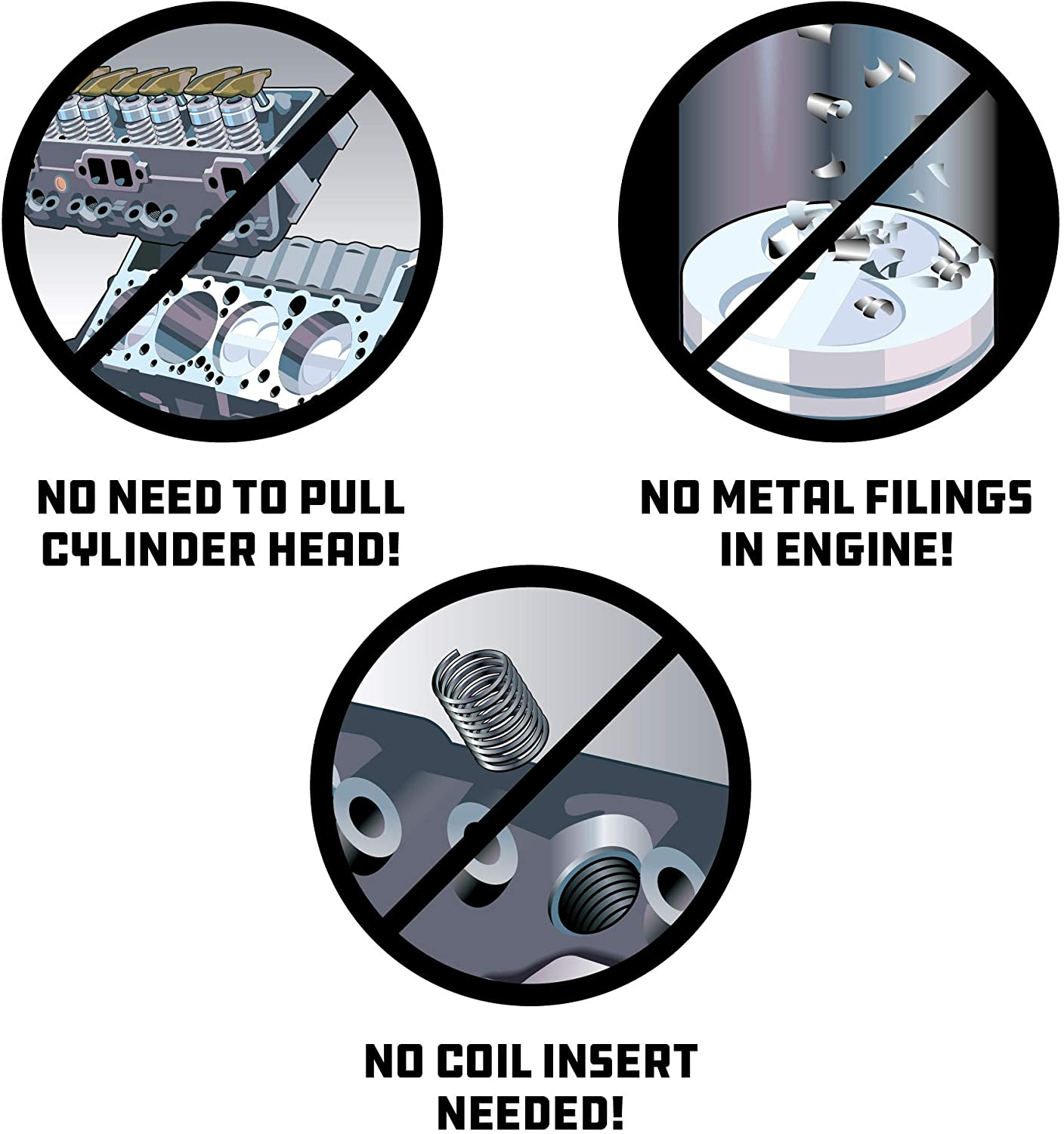 NO NEED TO PULL CYLINDER HEAD!

NO METAL FILINGS IN ENGINE!

NO COIL INSERT NEEDED!