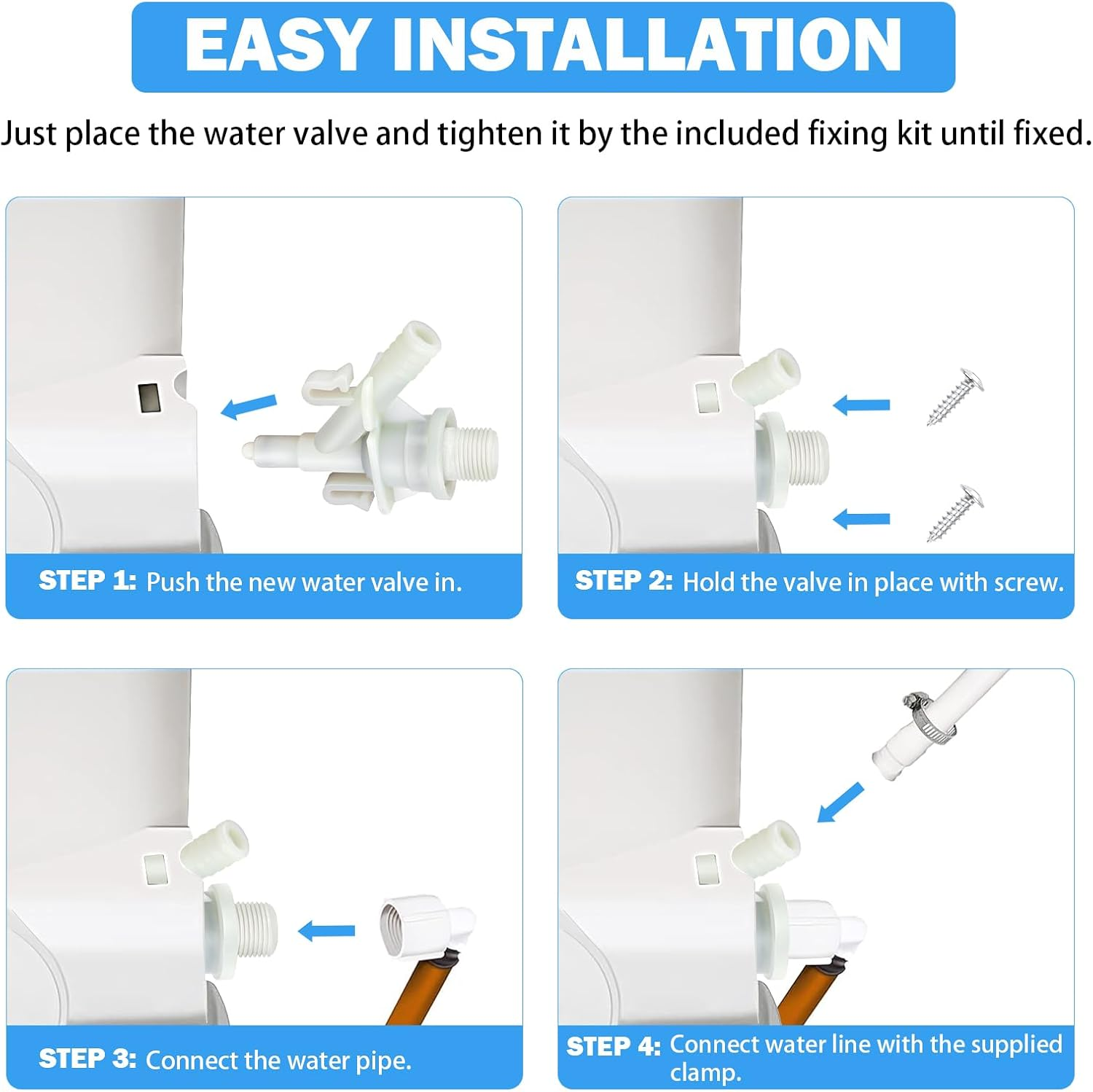 EASY INSTALLATION

Just place the water valve and tighten it by the included fixing kit until fixed.

STEP 1: Push the new water valve in.

STEP 2: Hold the valve in place with screw.

STEP 3: Connect the water pipe.

STEP 4: Connect water line with the supplied clamp.