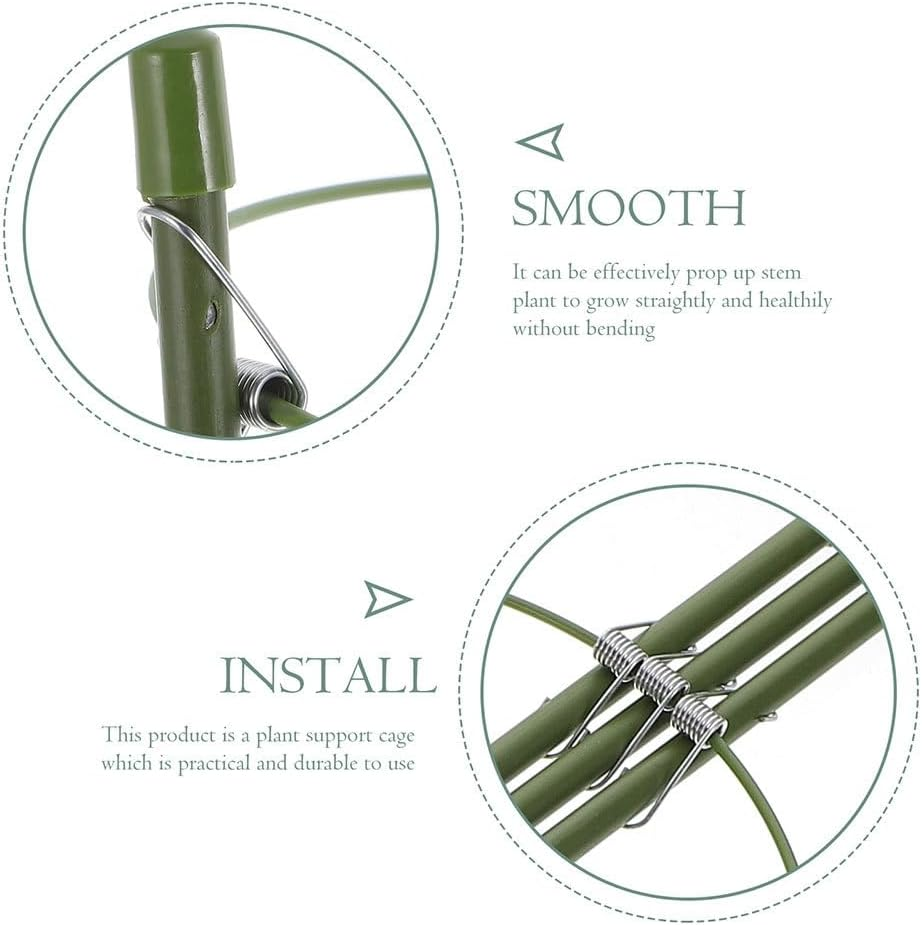 SMOOTH

It can be effectively prop up stem plant to grow straightly and healthily without bending

INSTALL

This product is a plant support cage which is practical and durable to use