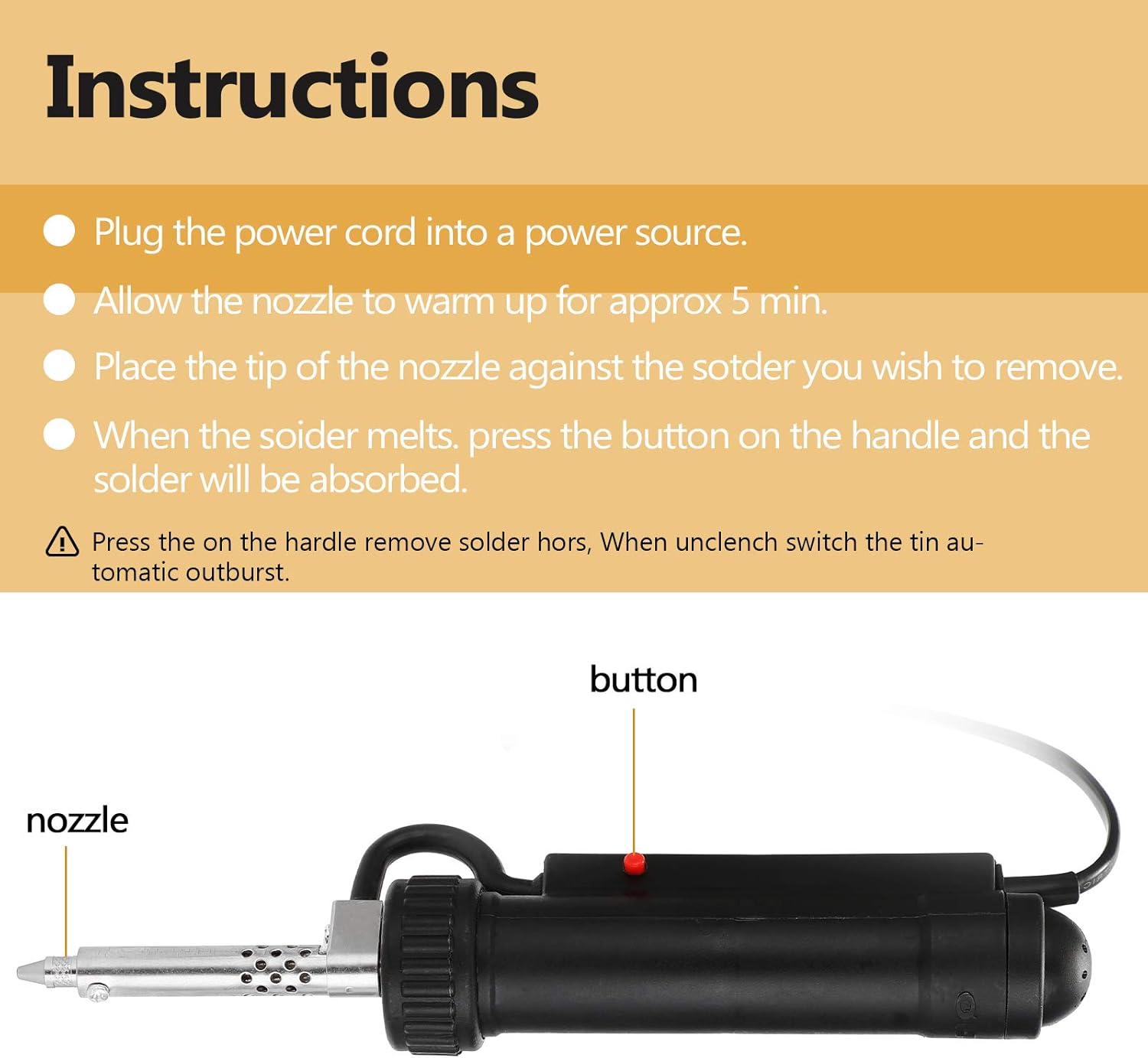 Instructions

Plug the power cord into a power source.

Allow the nozzle to warm up for approx 5 min.

Place the tip of the nozzle against the sotder you wish to remove.

When the soider melts. press the button on the handle and the solder will be absorbed.

Press the on the hardle remove solder hors, When unclench switch the tin automatic outburst.

button

nozzle