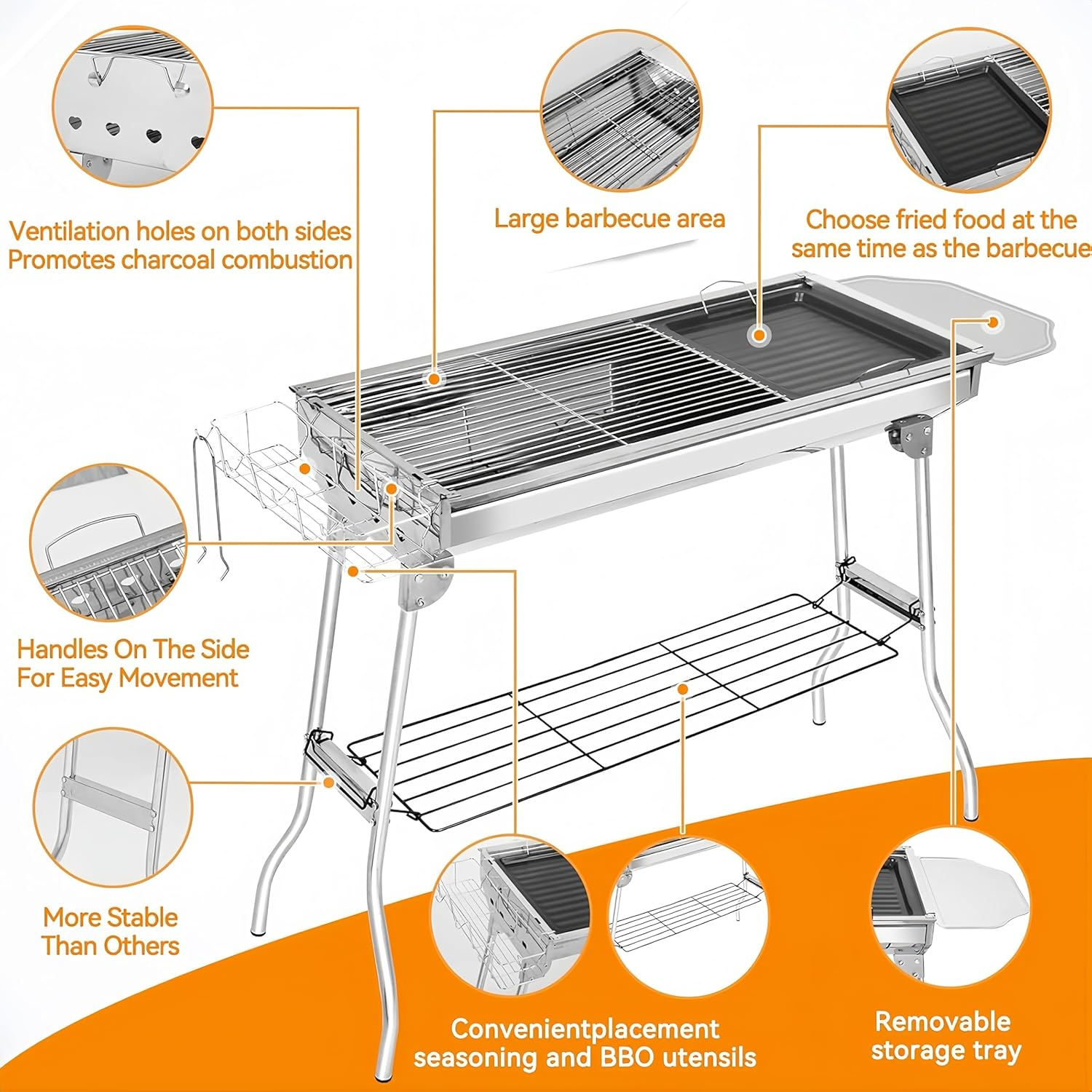 Ventilation holes on both sides
Promotes charcoal combustion

Large barbecue area

Choose fried food at the same time as the barbecue

Handles On The Side
For Easy Movement

More Stable
Than Others

Convenientplacement
seasoning and BBO utensils

Removable
storage tray