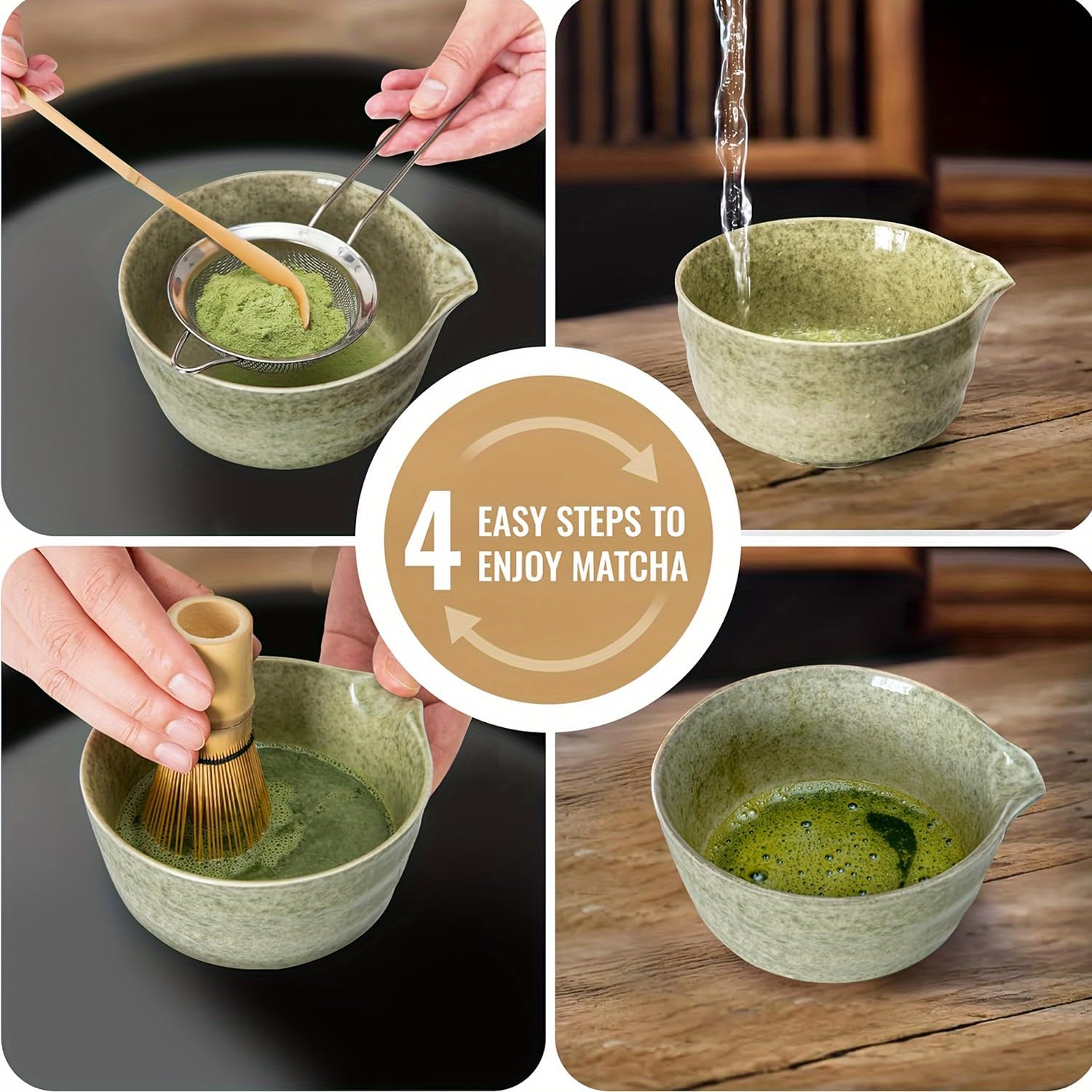 4 EASY STEPS TO ENJOY MATCHA