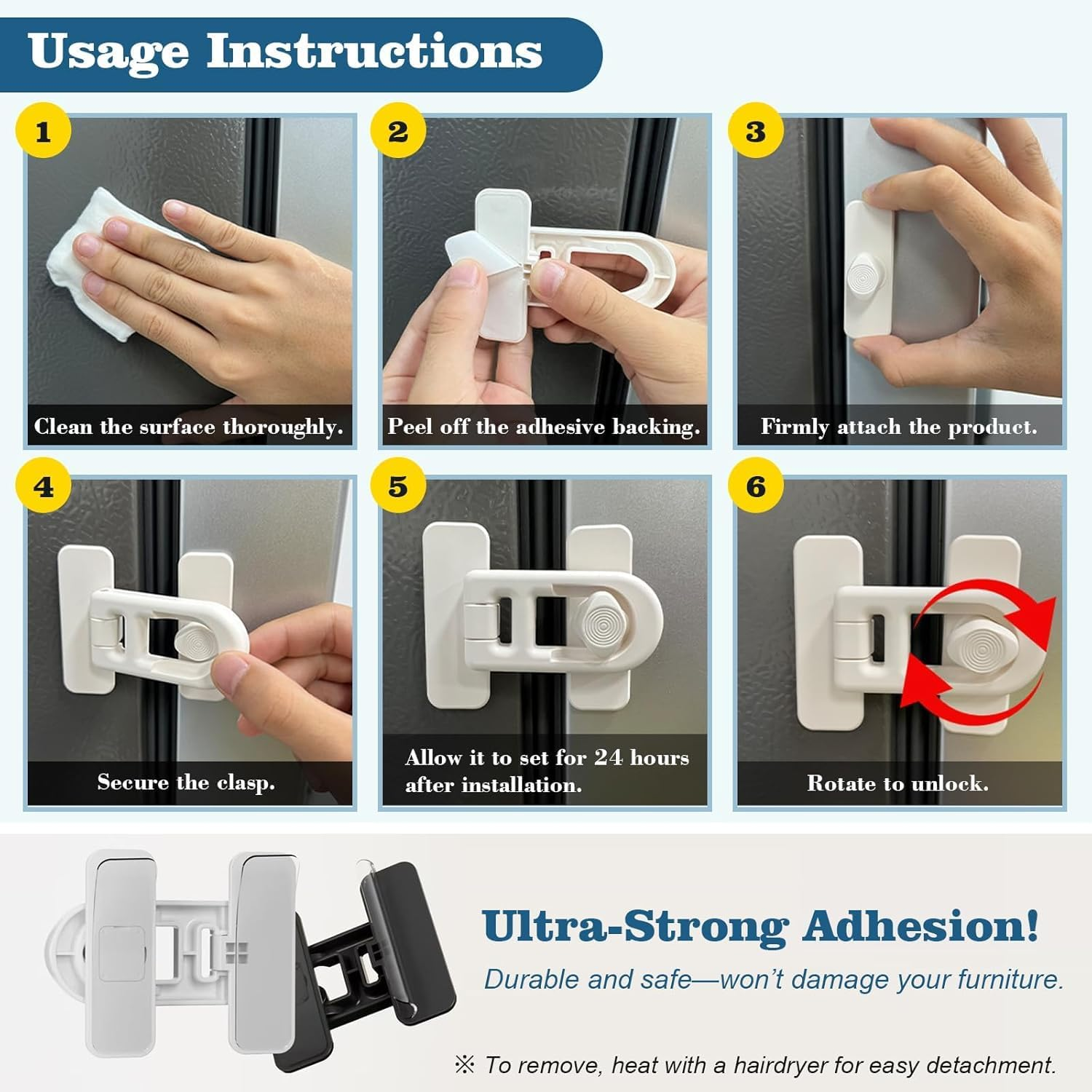 Usage Instructions

1
Clean the surface thoroughly.

2
Peel off the adhesive backing.

3
Firmly attach the product.

4
Secure the clasp.

5
Allow it to set for 24 hours after installation.

6
Rotate to unlock.

Ultra-Strong Adhesion!
Durable and safe—won't damage your furniture.

※ To remove, heat with a hairdryer for easy detachment.