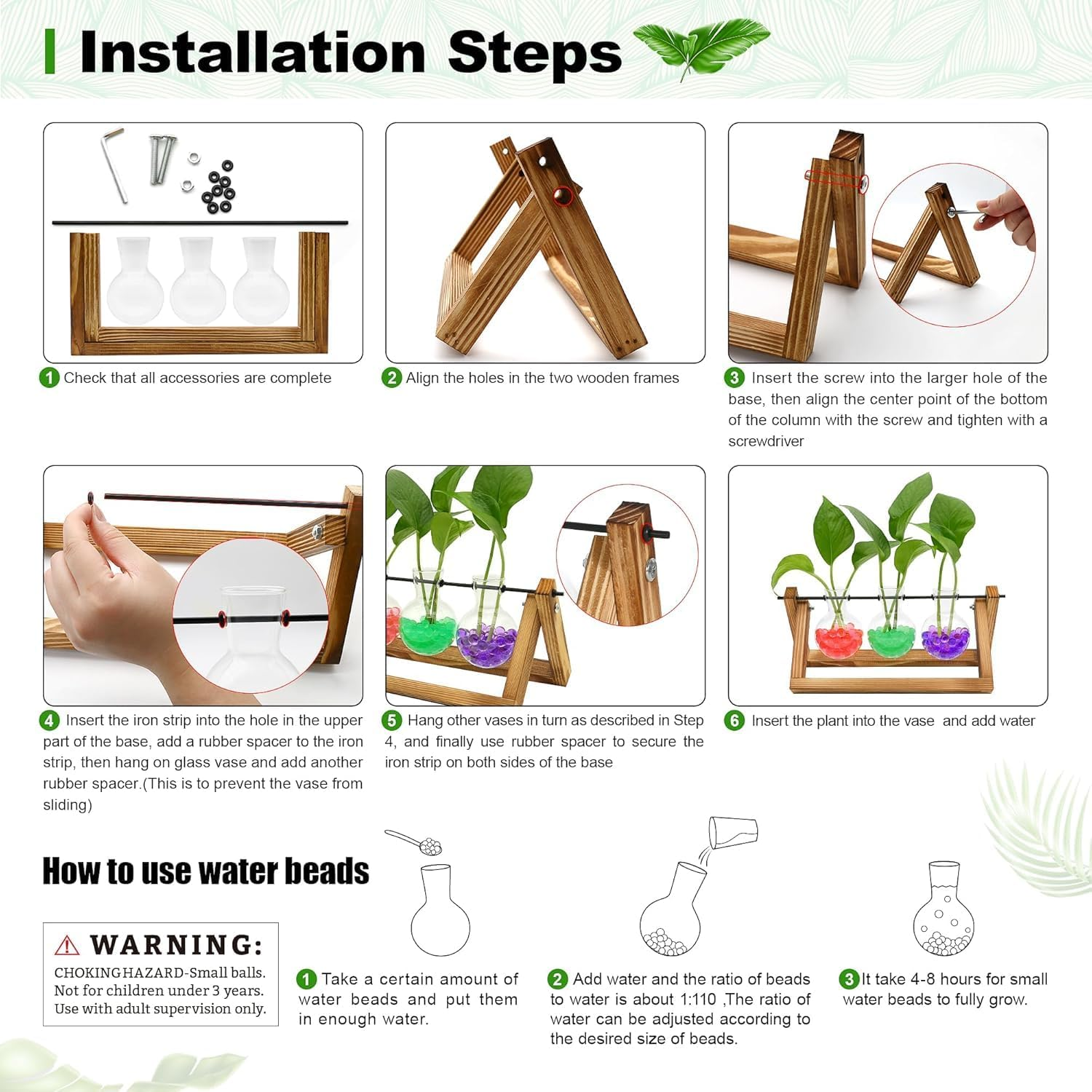 Installation Steps

1 Check that all accessories are complete

2 Align the holes in the two wooden frames

3 Insert the screw into the larger hole of the base, then align the center point of the bottom of the column with the screw and tighten with a screwdriver

4 Insert the iron strip into the hole in the upper part of the base, add a rubber spacer to the iron strip, then hang on glass vase and add another rubber spacer.(This is to prevent the vase from sliding)

5 Hang other vases in turn as described in Step 4, and finally use rubber spacer to secure the iron strip on both sides of the base

6 Insert the plant into the vase and add water

How to use water beads

WARNING:
CHOKING HAZARD-Small balls.
Not for children under 3 years.
Use with adult supervision only.

1 Take a certain amount of water beads and put them in enough water.

2 Add water and the ratio of beads to water is about 1:110 ,The ratio of water can be adjusted according to the desired size of beads.

3 It take 4-8 hours for small water beads to fully grow.