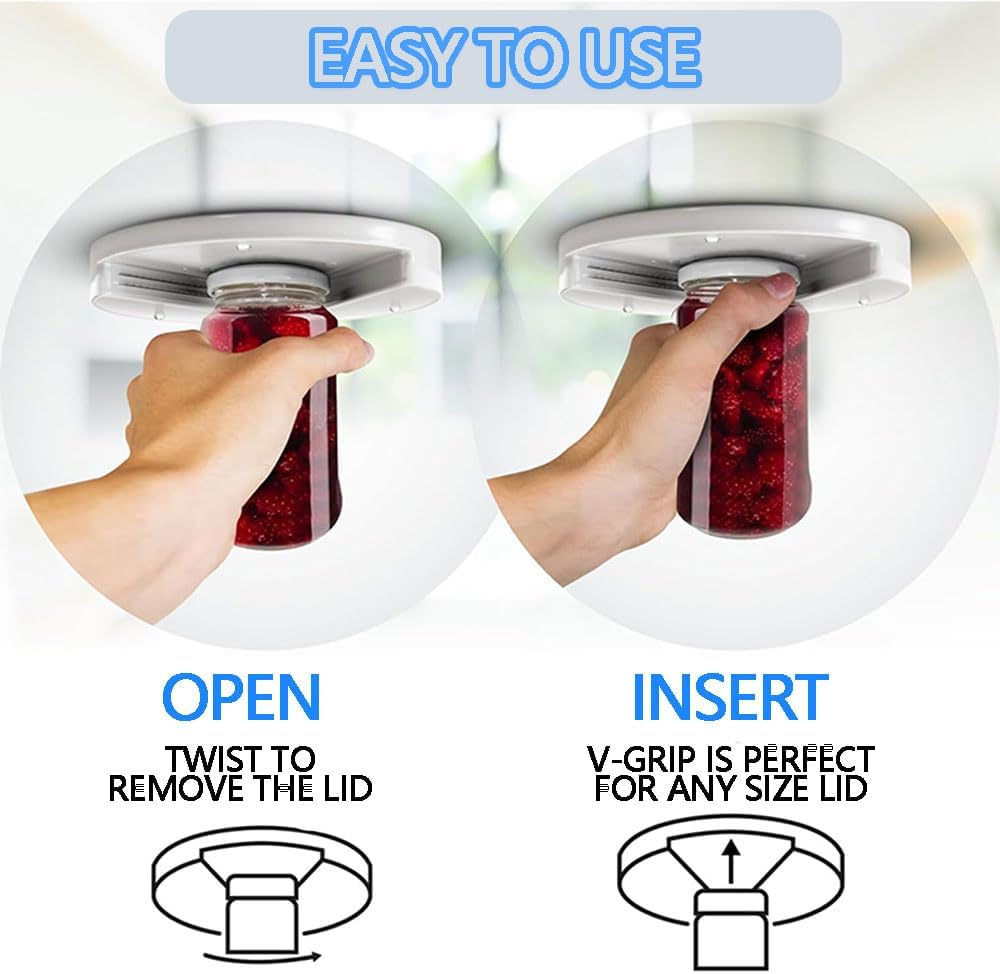 EASY TO USE

OPEN

TWIST TO REMOVE THE LID

INSERT

V-GRIP IS PERFECT FOR ANY SIZE LID