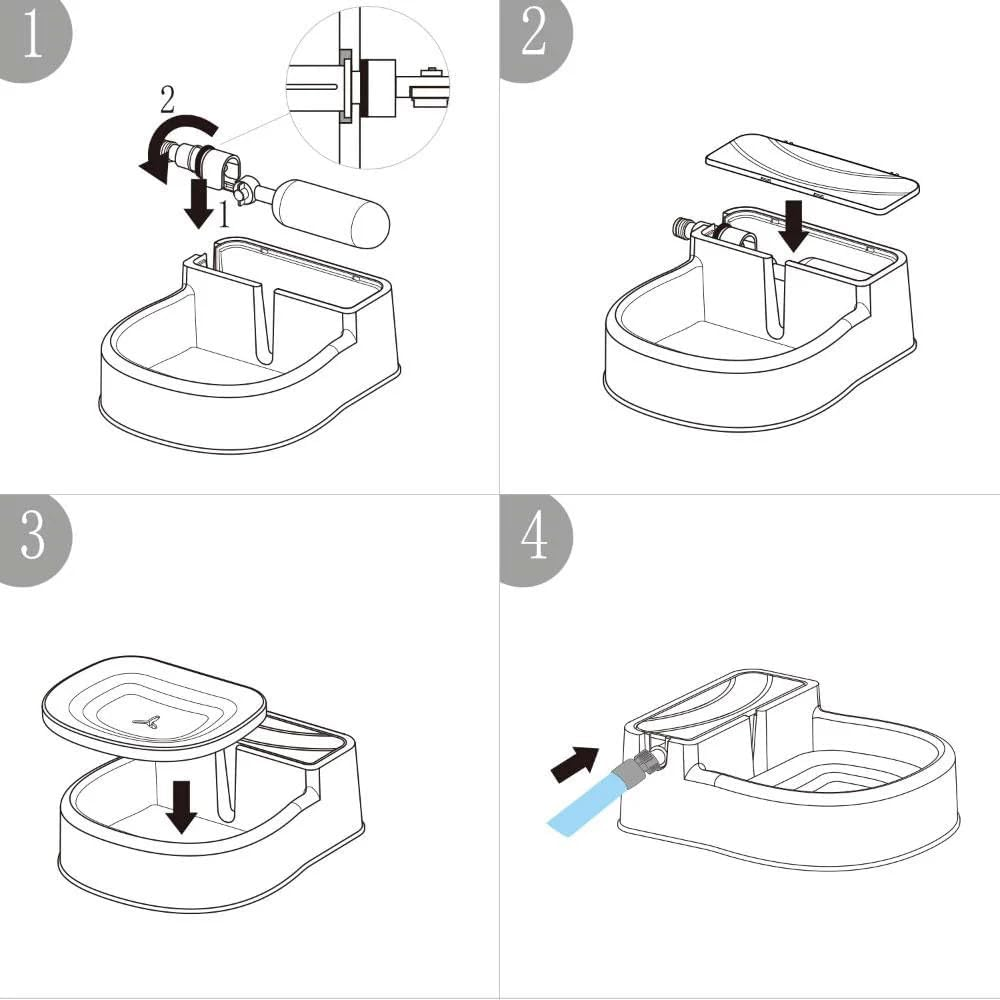 1

2

1

2

3

4