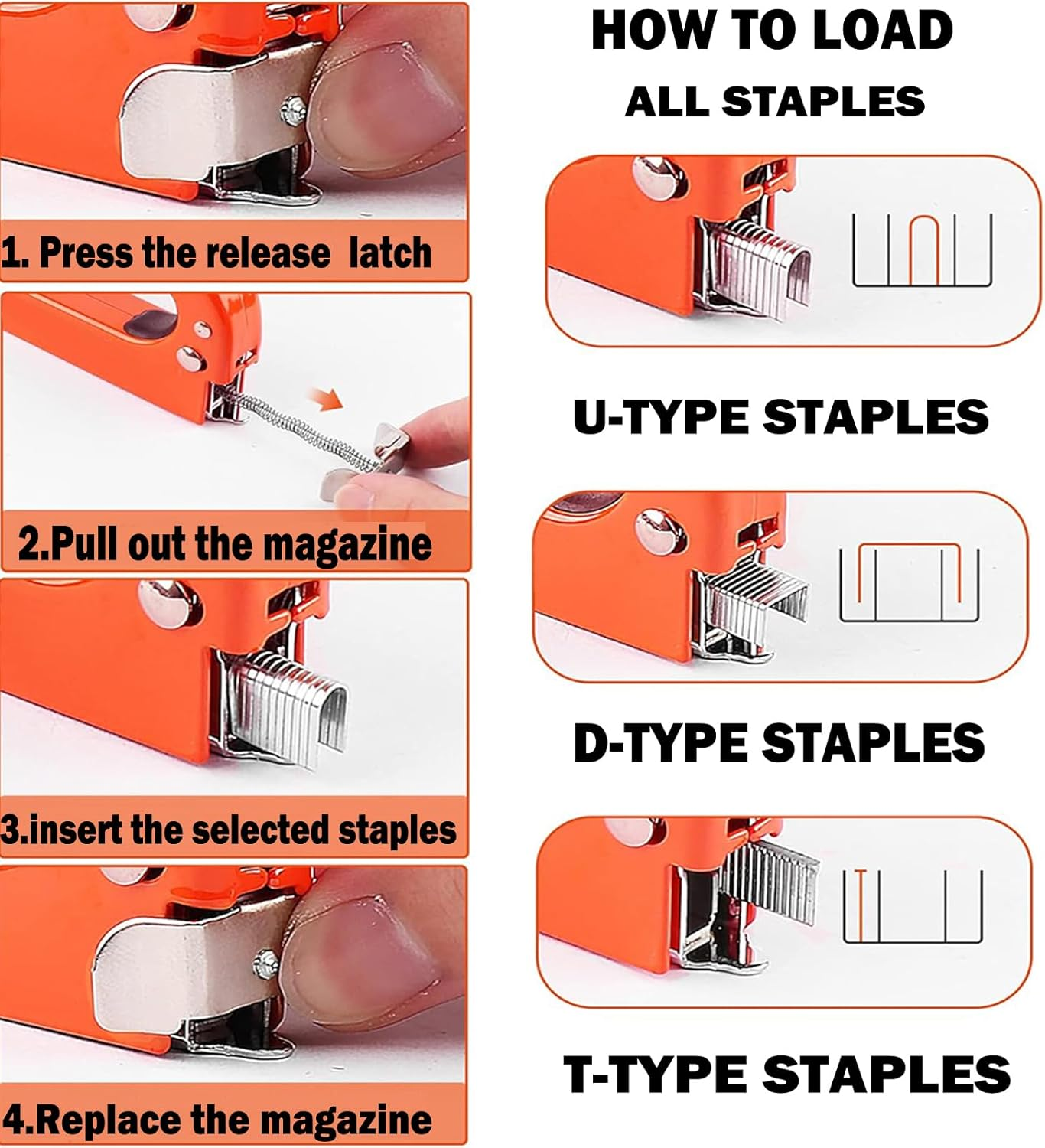 1. Press the release latch

2.Pull out the magazine

3.insert the selected staples

4.Replace the magazine

HOW TO LOAD
ALL STAPLES

U-TYPE STAPLES

D-TYPE STAPLES

T-TYPE STAPLES