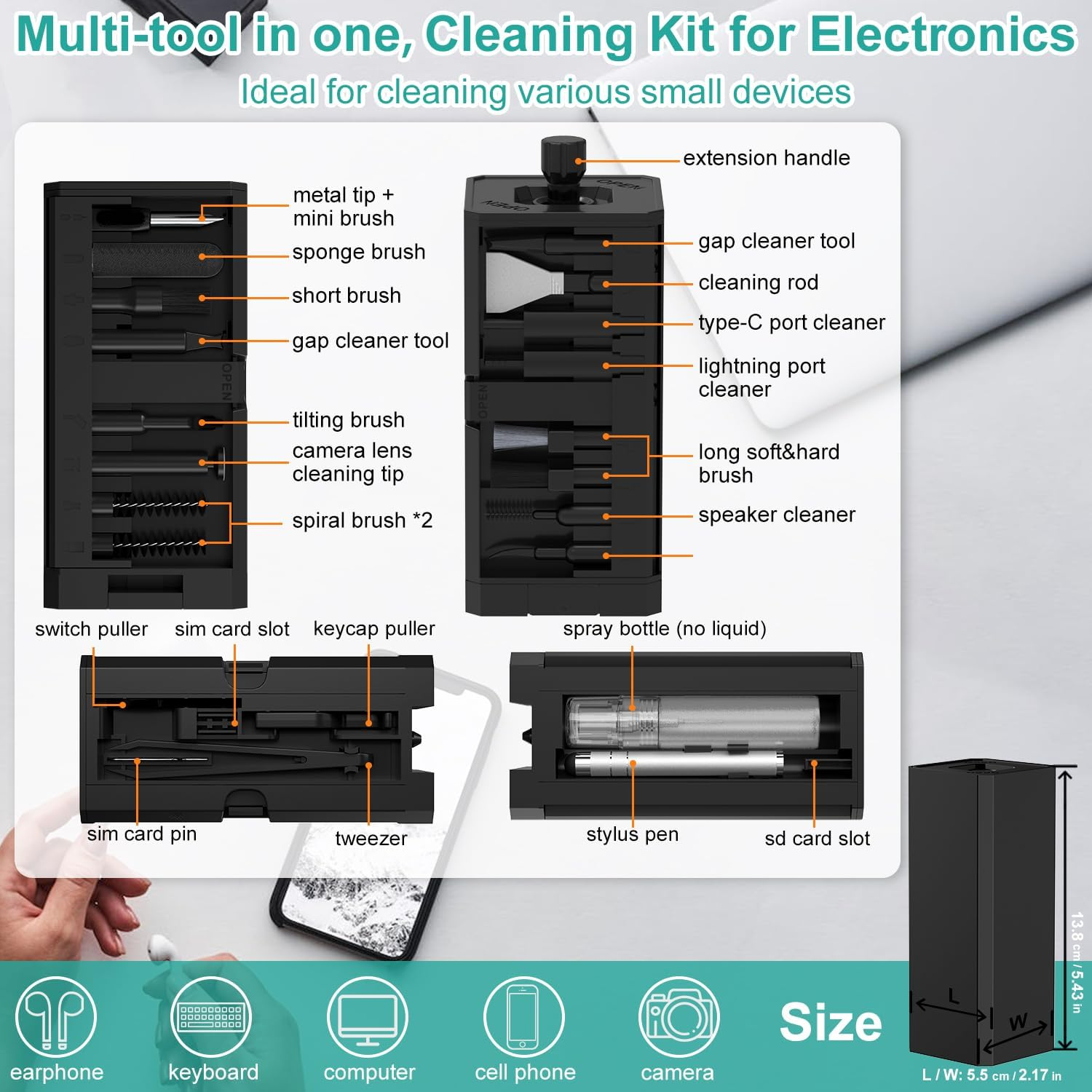 Multi-tool in one, Cleaning Kit for Electronics
Ideal for cleaning various small devices

metal tip + mini brush
sponge brush
short brush
gap cleaner tool
OPEN
tilting brush
camera lens cleaning tip
spiral brush *2

extension handle
OPEN
OPEN
gap cleaner tool
cleaning rod
type-C port cleaner
lightning port cleaner
OPEN
long soft&hard brush
speaker cleaner

switch puller
sim card slot
keycap puller
sim card pin
tweezer

spray bottle (no liquid)
stylus pen
sd card slot

earphone
keyboard
computer
cell phone
camera
Size
L
W
13.8 cm / 5.43 in
L / W: 5.5 cm / 2.17 in