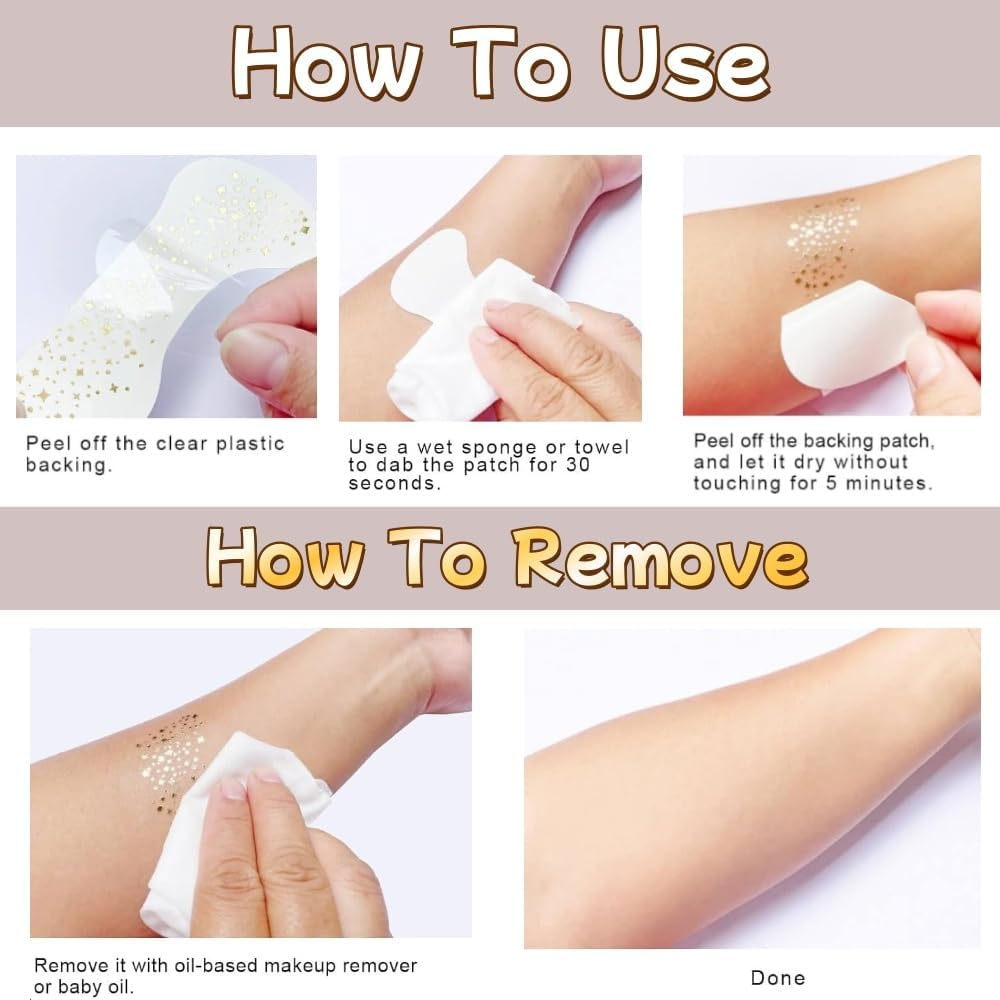 How To Use

Peel off the clear plastic backing.

Use a wet sponge or towel to dab the patch for 30 seconds.

Peel off the backing patch, and let it dry without touching for 5 minutes.

How To Remove

Remove it with oil-based makeup remover or baby oil.

Done