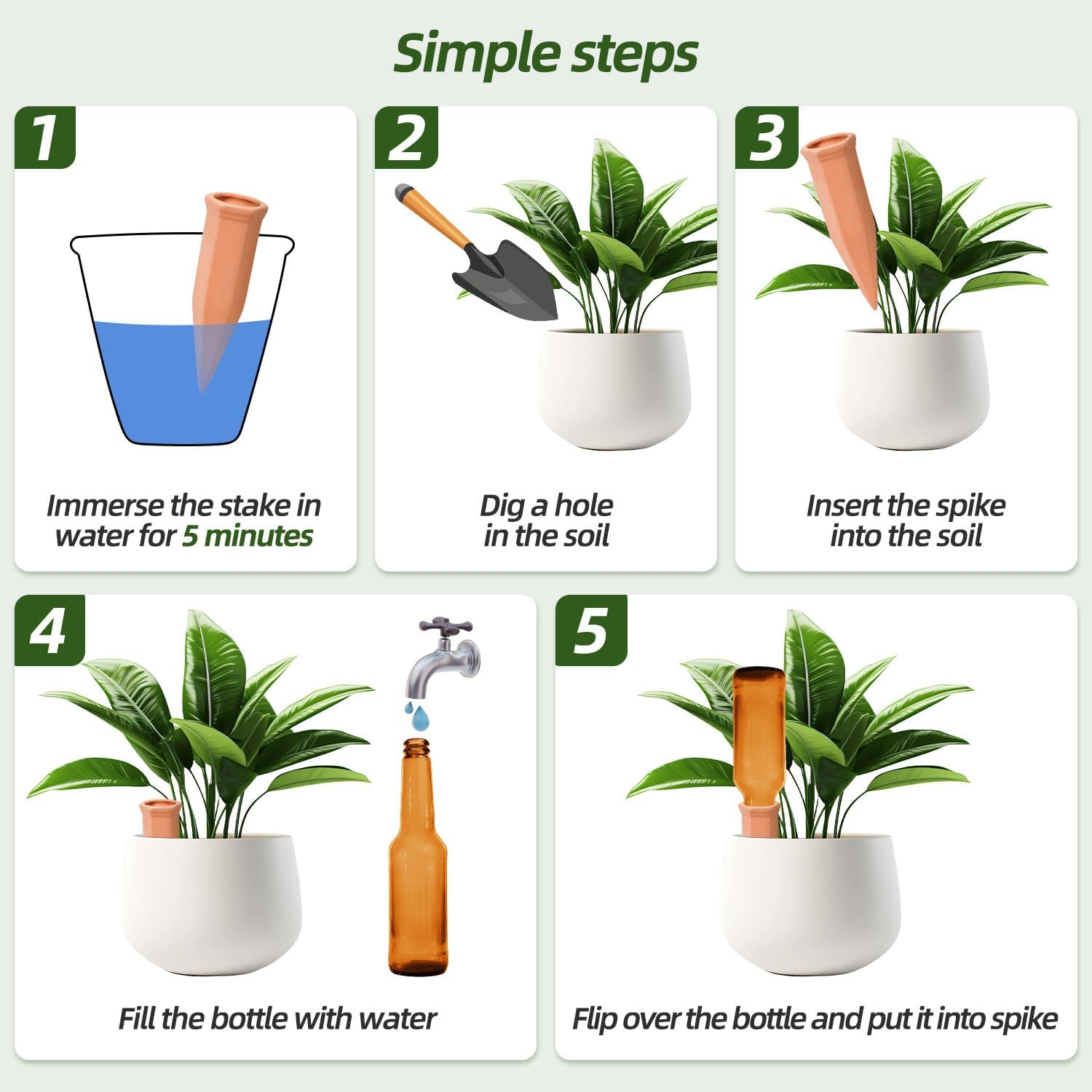 Simple steps

1

Immerse the stake in water for 5 minutes

2

Dig a hole in the soil

3

Insert the spike into the soil

4

Fill the bottle with water

5

Flip over the bottle and put it into spike