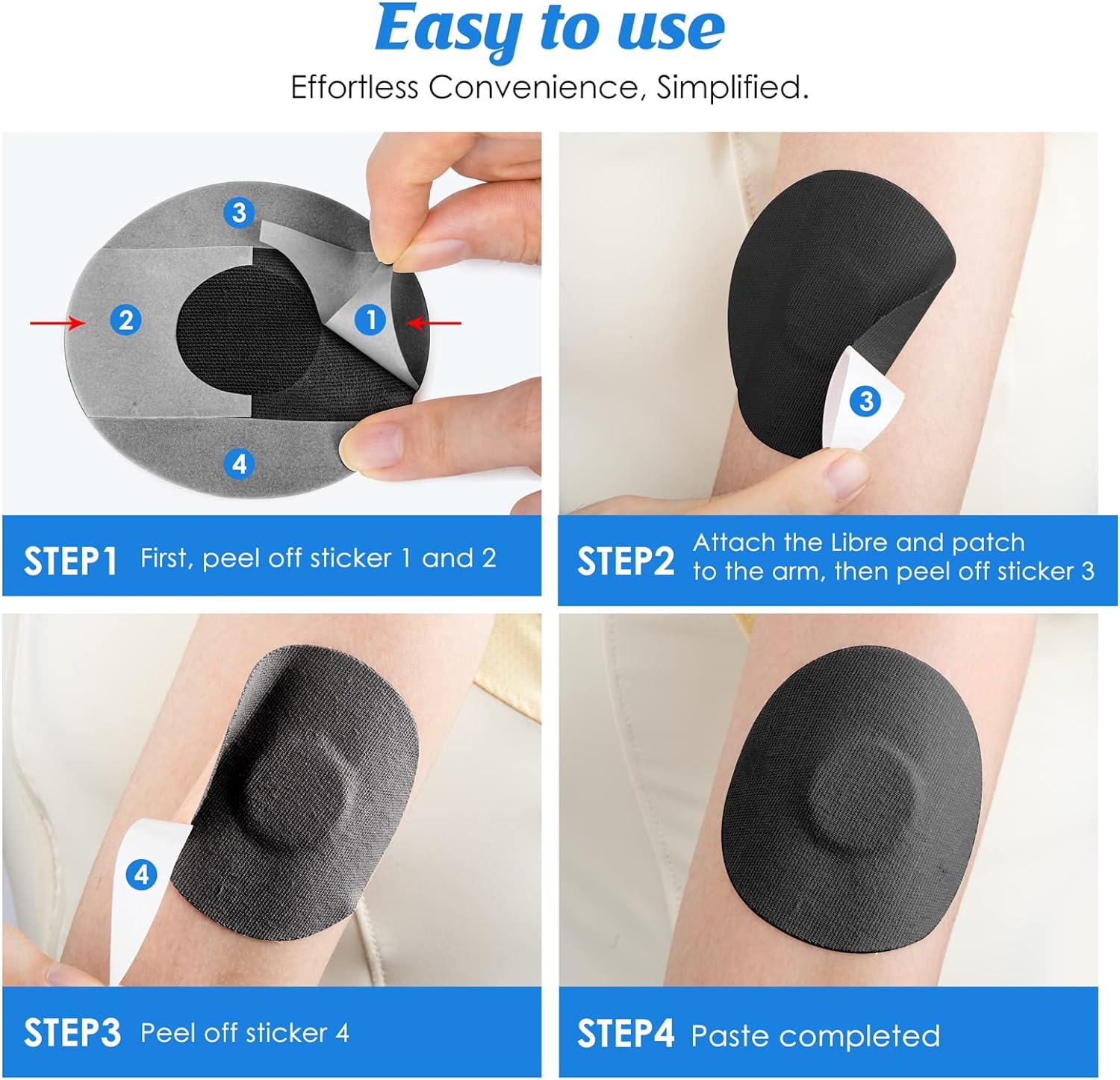 Easy to use

Effortless Convenience, Simplified.

3

2

1

4

STEP1 First, peel off sticker 1 and 2

3

STEP2 Attach the Libre and patch to the arm, then peel off sticker 3

4

STEP3 Peel off sticker 4

STEP4 Paste completed