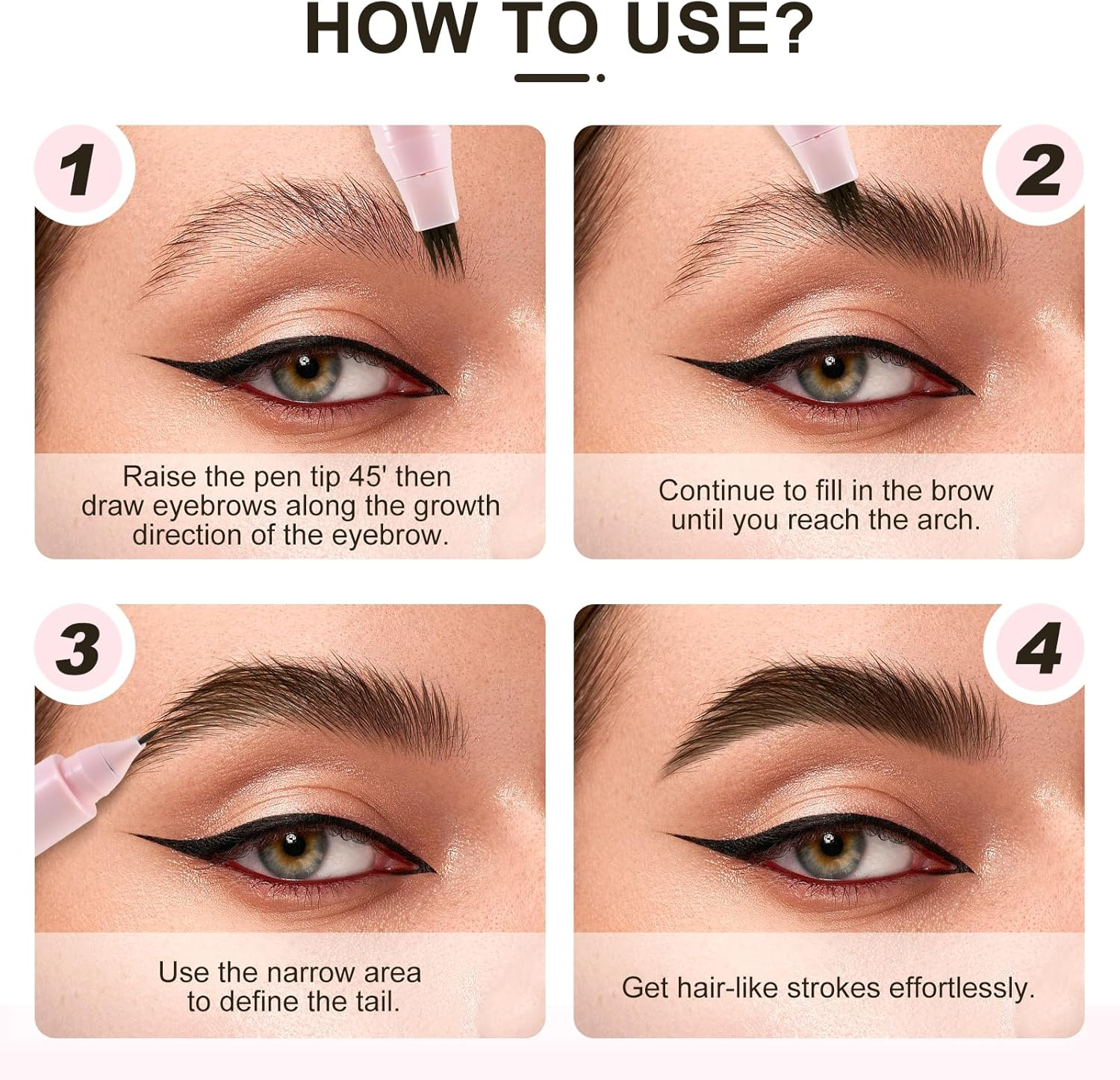 HOW TO USE?

1

Raise the pen tip 45' then draw eyebrows along the growth direction of the eyebrow.

2

Continue to fill in the brow until you reach the arch.

3

Use the narrow area to define the tail.

4

Get hair-like strokes effortlessly.