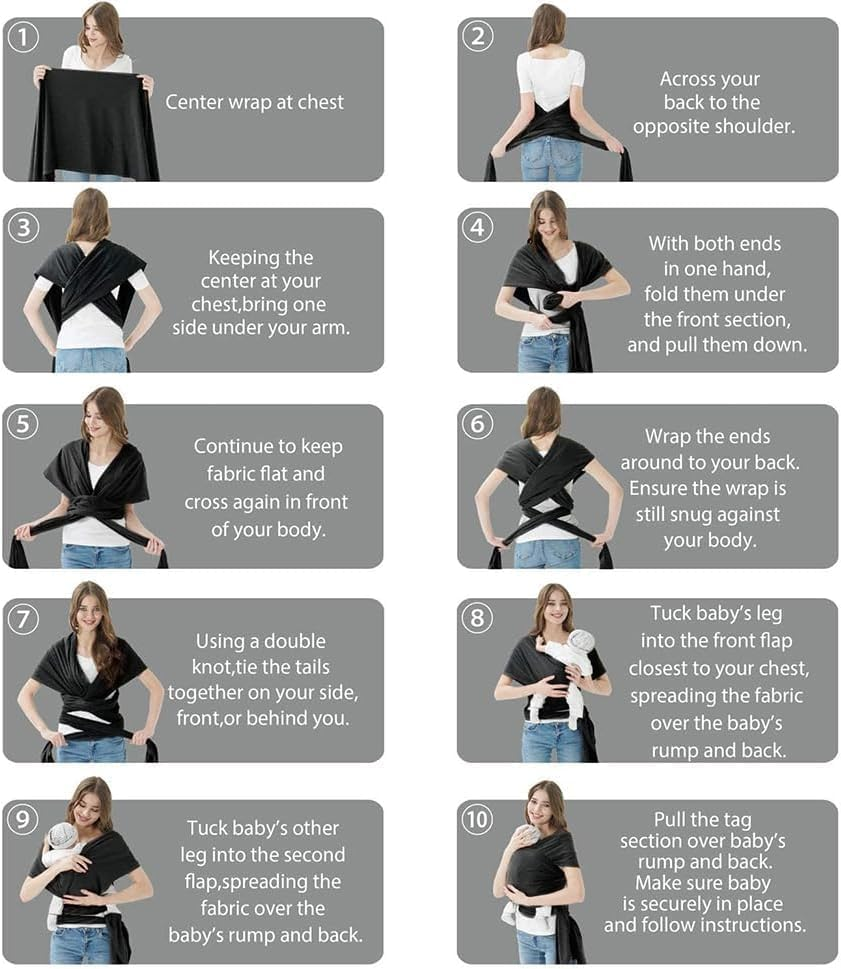 1 Center wrap at chest

2 Across your back to the opposite shoulder.

3 Keeping the center at your chest,bring one side under your arm.

4 With both ends in one hand, fold them under the front section, and pull them down.

5 Continue to keep fabric flat and cross again in front of your body.

6 Wrap the ends around to your back. Ensure the wrap is still snug against your body.

7 Using a double knot,tie the tails together on your side, front,or behind you.

8 Tuck baby's leg into the front flap closest to your chest, spreading the fabric over the baby's rump and back.

9 Tuck baby's other leg into the second flap,spreading the fabric over the baby's rump and back.

10 Pull the tag section over baby's rump and back. Make sure baby is securely in place and follow instructions.