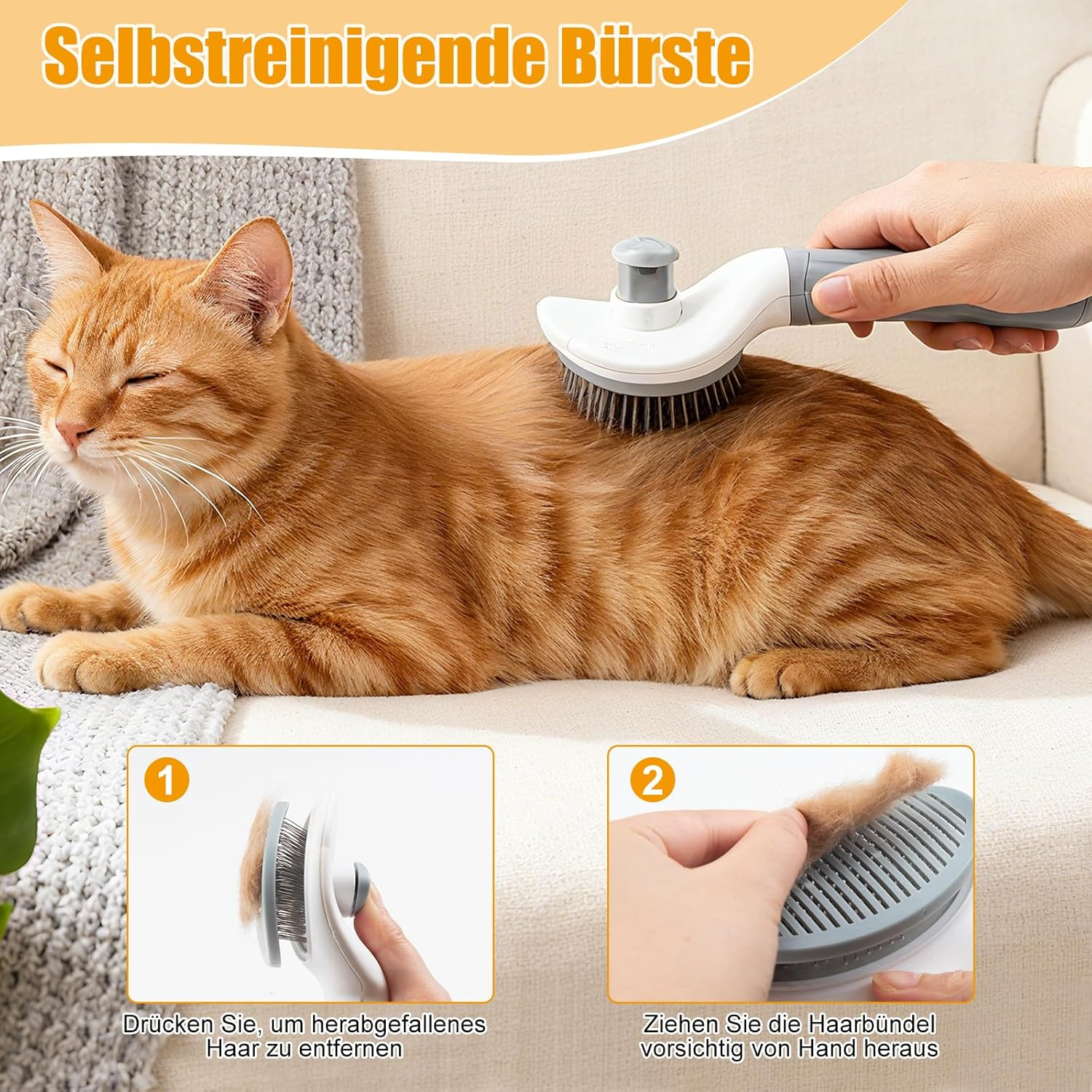 Selbstreinigende Bürste

1

Drücken Sie, um herabgefallenes Haar zu entfernen

2

Ziehen Sie die Haarbündel vorsichtig von Hand heraus