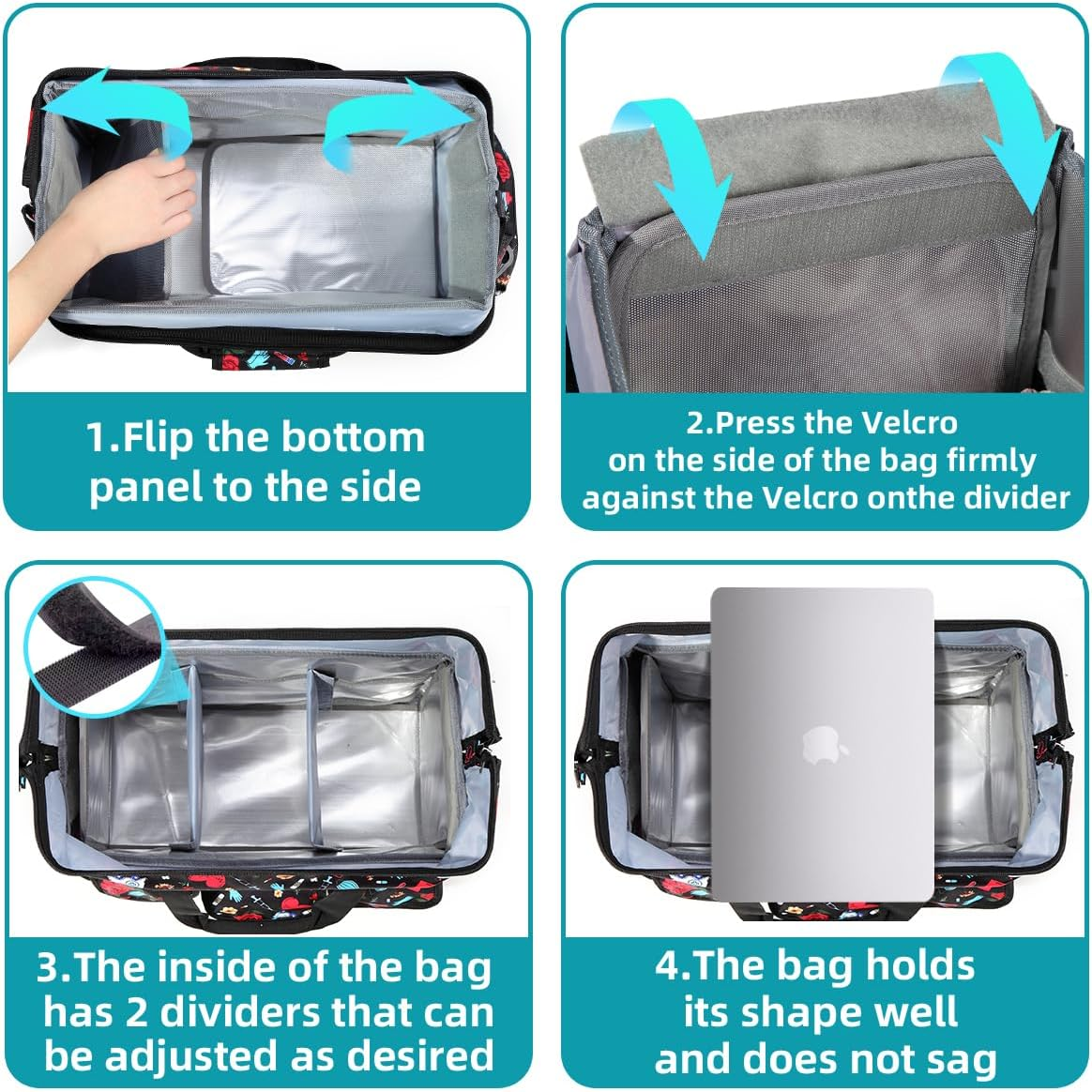 1.Flip the bottom panel to the side

2.Press the Velcro on the side of the bag firmly against the Velcro onthe divider

3.The inside of the bag has 2 dividers that can be adjusted as desired

4.The bag holds its shape well and does not sag