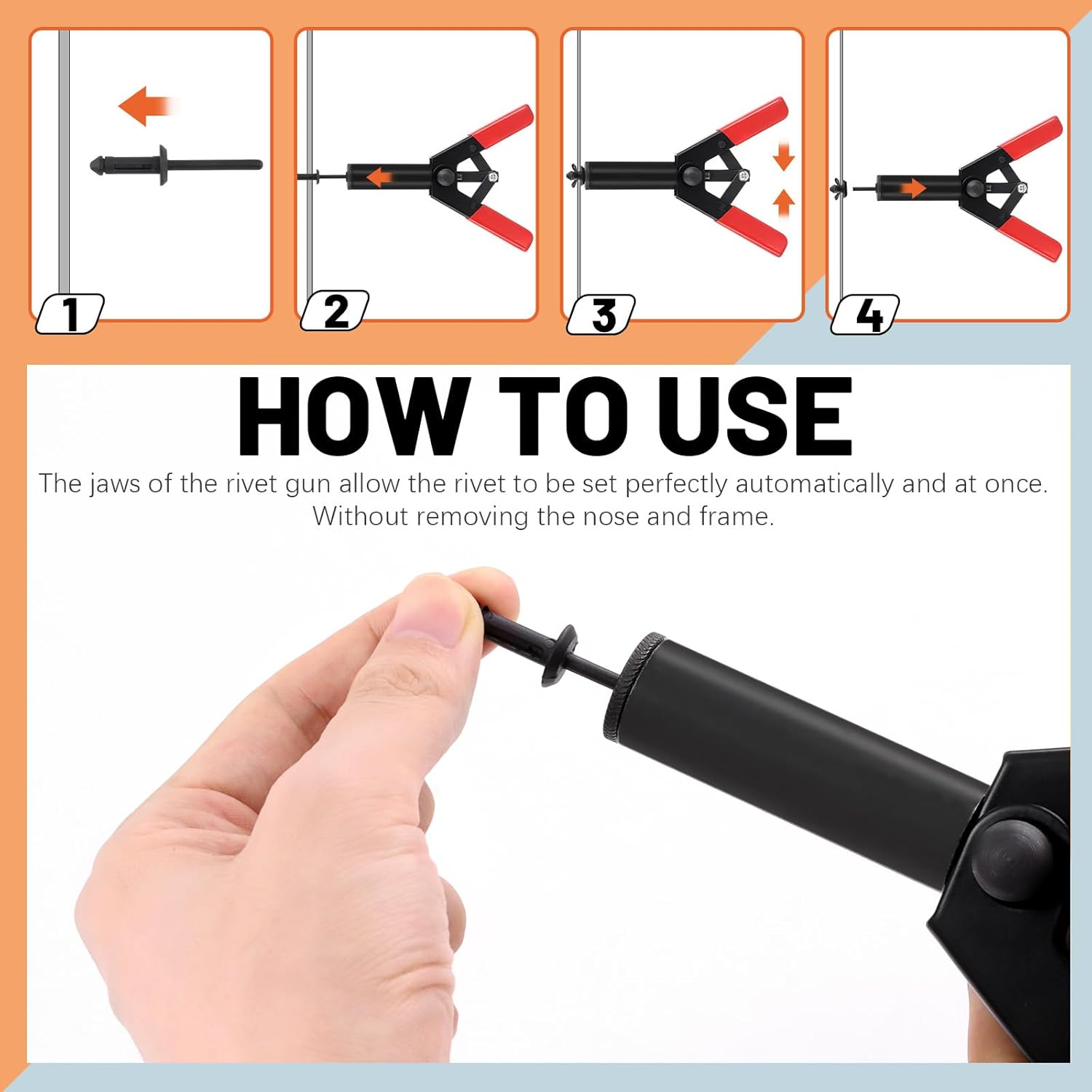 1

2

3

4

HOW TO USE

The jaws of the rivet gun allow the rivet to be set perfectly automatically and at once. Without removing the nose and frame.