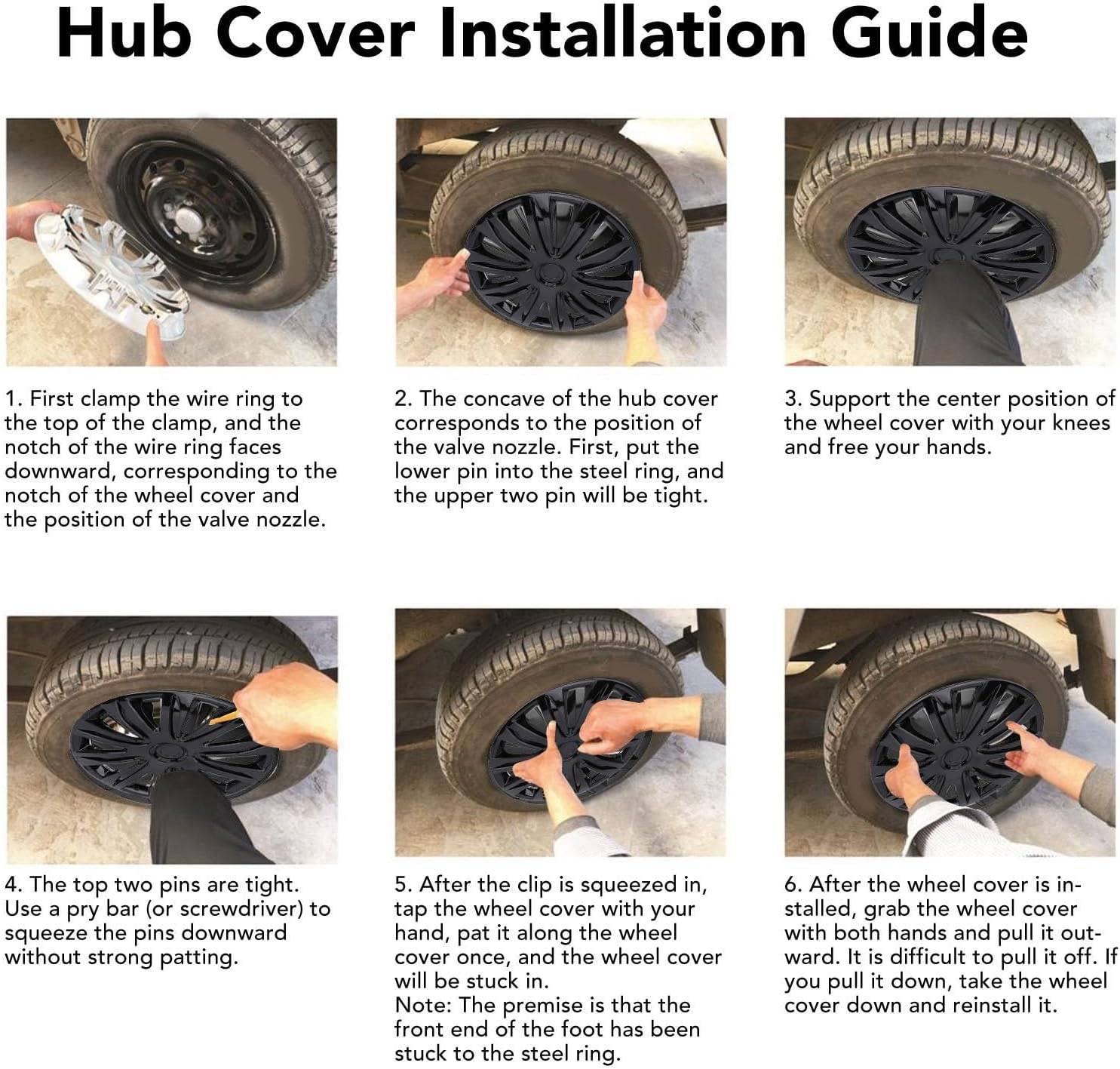 Hub Cover Installation Guide

1. First clamp the wire ring to the top of the clamp, and the notch of the wire ring faces downward, corresponding to the notch of the wheel cover and the position of the valve nozzle.

2. The concave of the hub cover corresponds to the position of the valve nozzle. First, put the lower pin into the steel ring, and the upper two pin will be tight.

3. Support the center position of the wheel cover with your knees and free your hands.

4. The top two pins are tight. Use a pry bar (or screwdriver) to squeeze the pins downward without strong patting.

5. After the clip is squeezed in, tap the wheel cover with your hand, pat it along the wheel cover once, and the wheel cover will be stuck in.
Note: The premise is that the front end of the foot has been stuck to the steel ring.

6. After the wheel cover is installed, grab the wheel cover with both hands and pull it outward. It is difficult to pull it off. If you pull it down, take the wheel cover down and reinstall it.