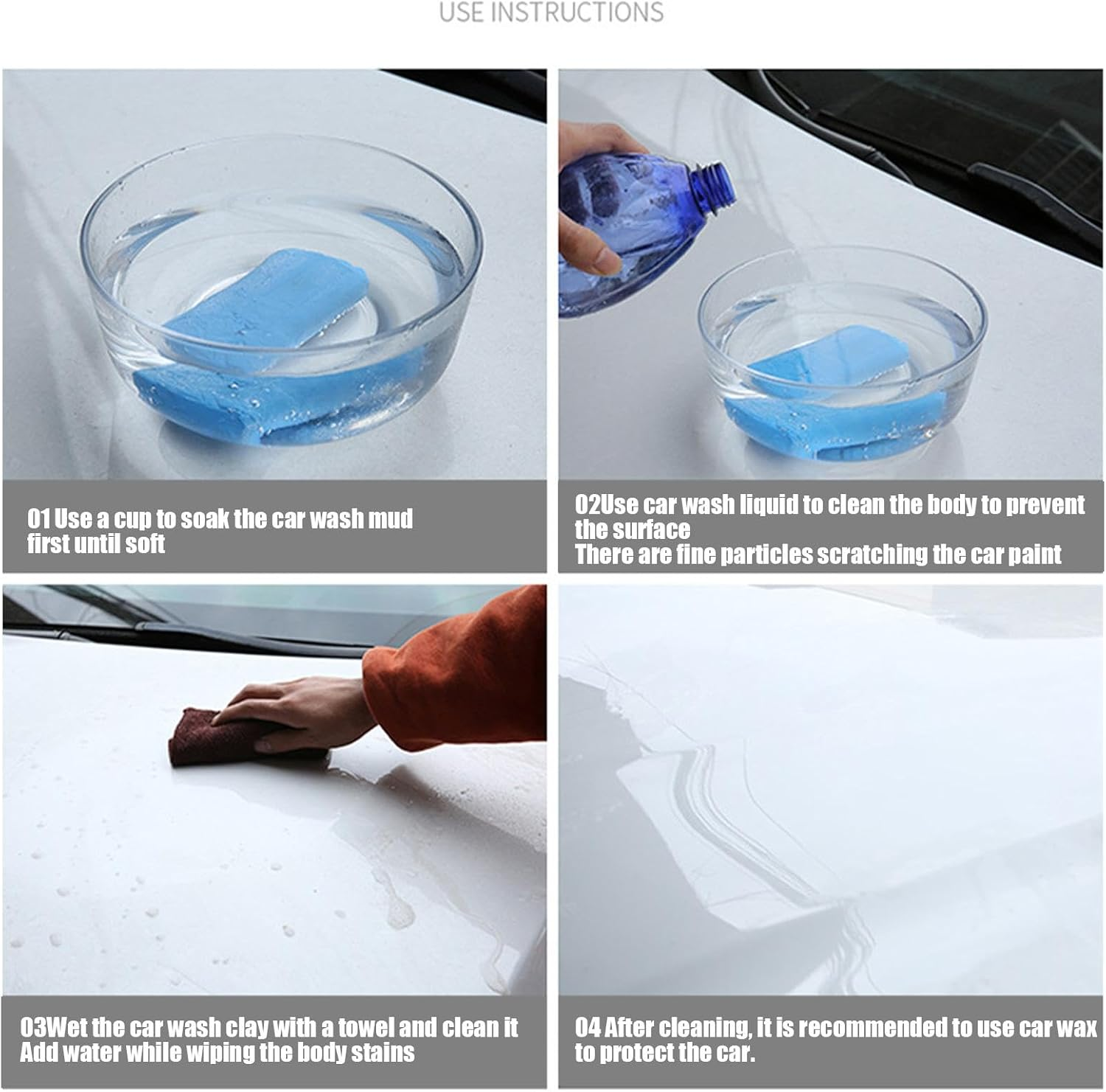 USE INSTRUCTIONS

01 Use a cup to soak the car wash mud first until soft

02Use car wash liquid to clean the body to prevent the surface
There are fine particles scratching the car paint

03Wet the car wash clay with a towel and clean it
Add water while wiping the body stains

04 After cleaning, it is recommended to use car wax to protect the car.