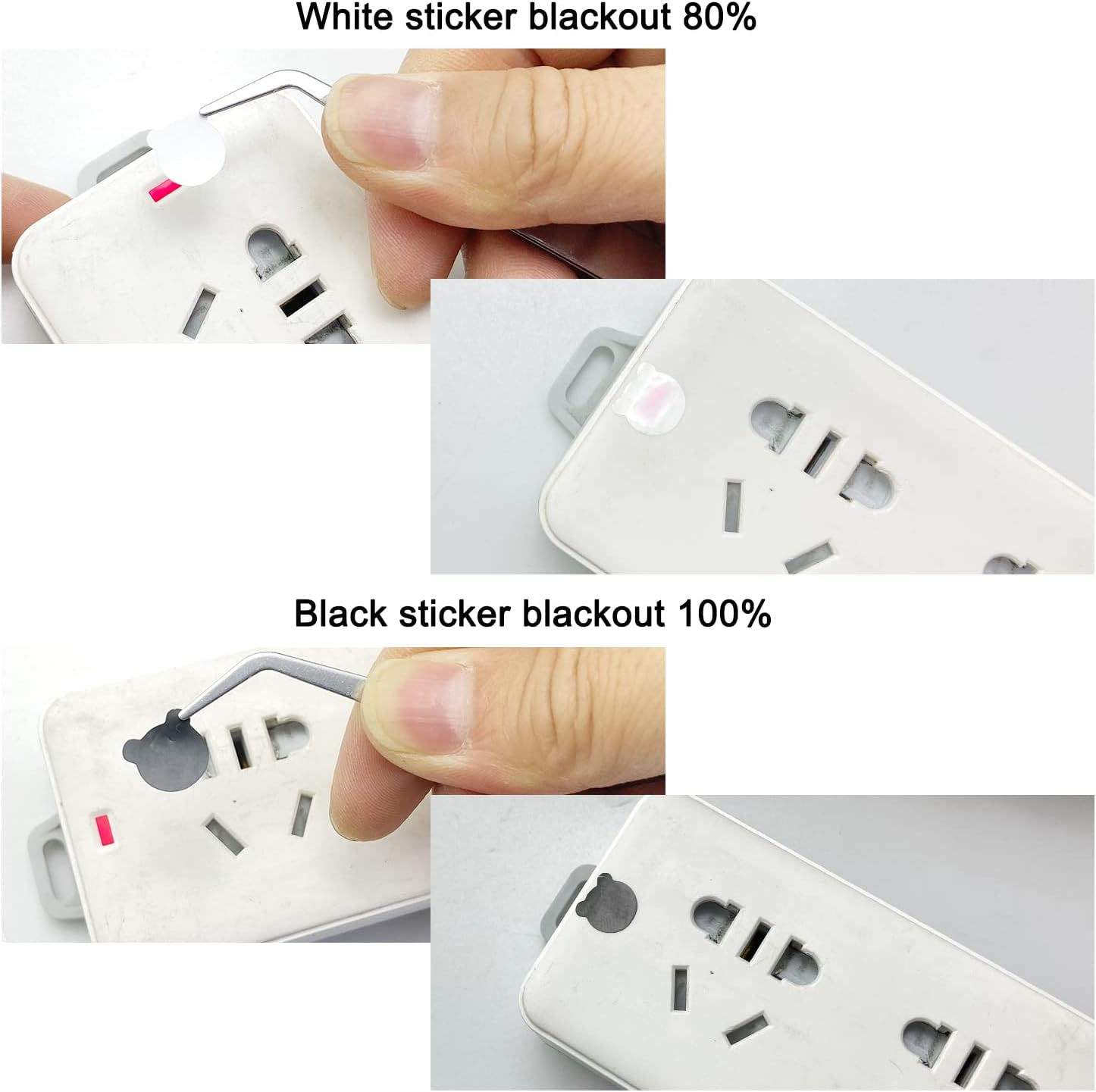 White sticker blackout 80%

Black sticker blackout 100%