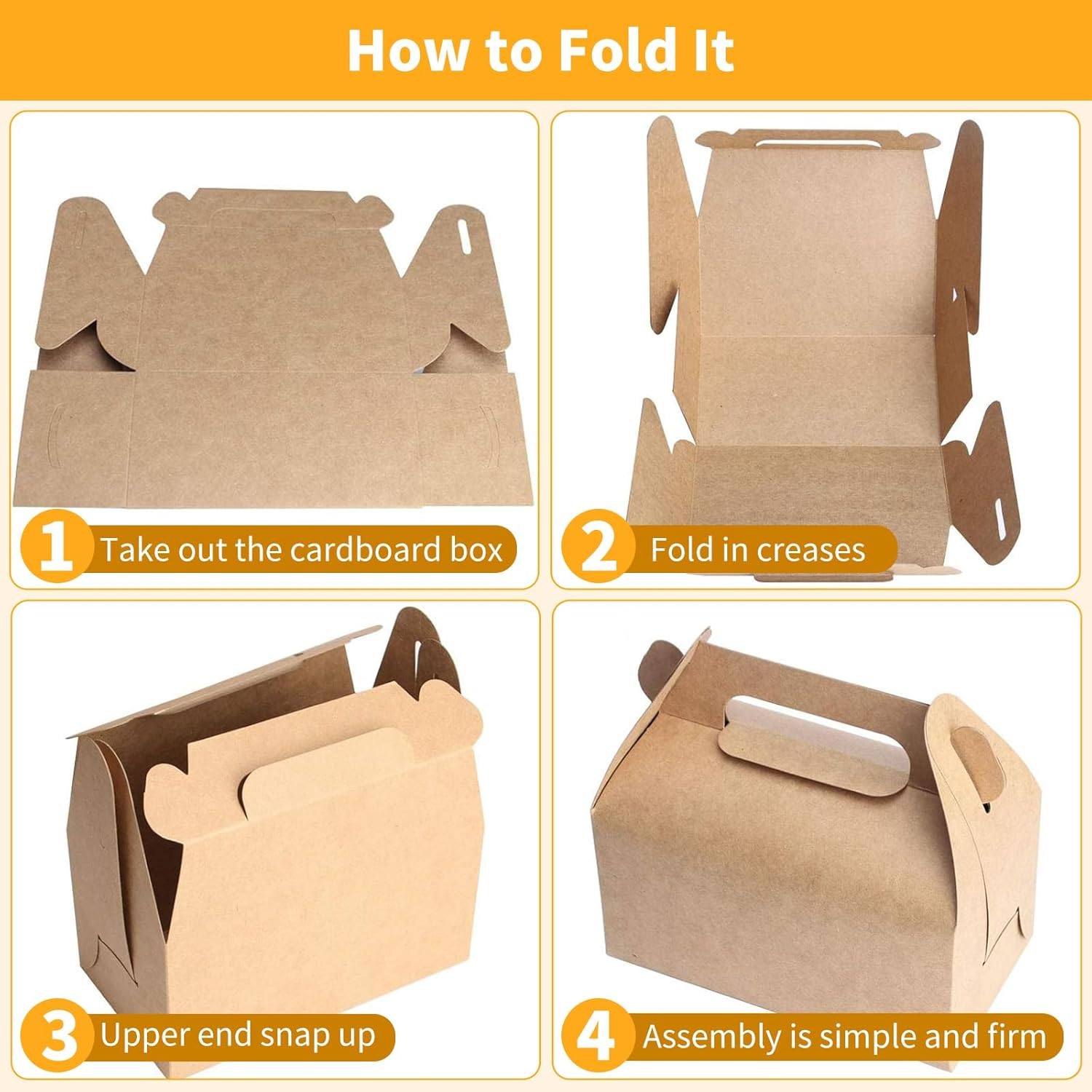 How to Fold It

1 Take out the cardboard box

2 Fold in creases

3 Upper end snap up

4 Assembly is simple and firm