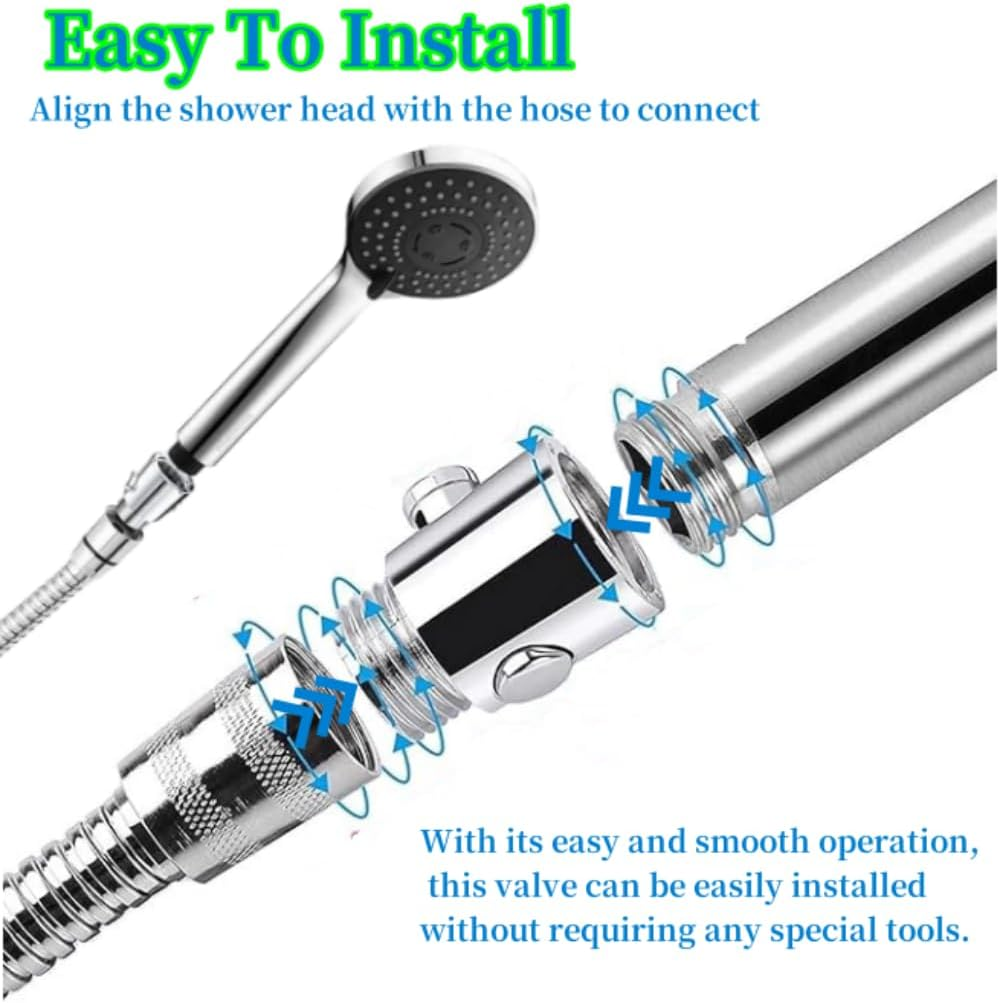 Easy To Install

Align the shower head with the hose to connect

With its easy and smooth operation, this valve can be easily installed without requiring any special tools.